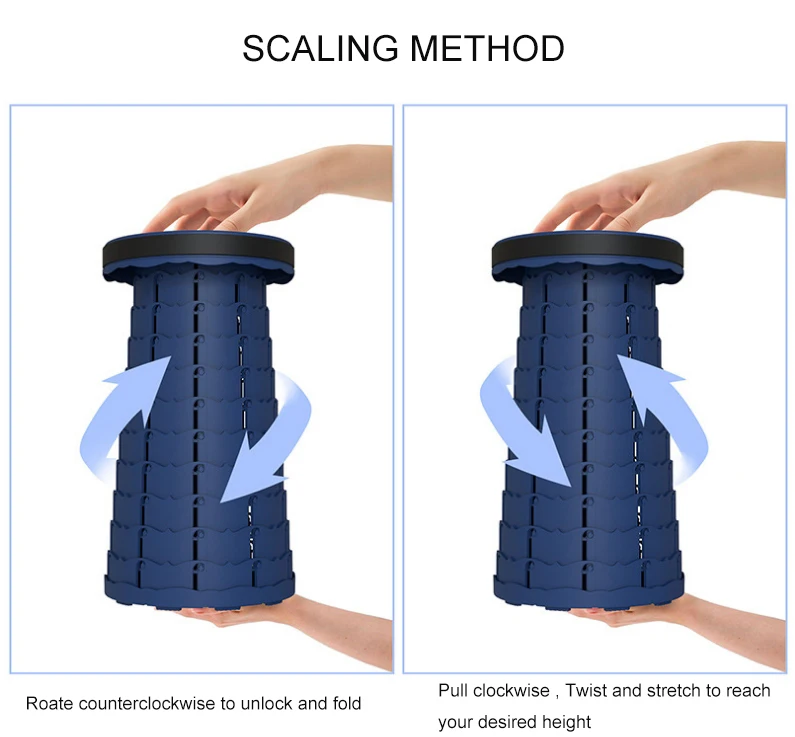 SCALING METHOD

Roate counterclockwise to unlock and fold

Pull clockwise , Twist and stretch to reach your desired height