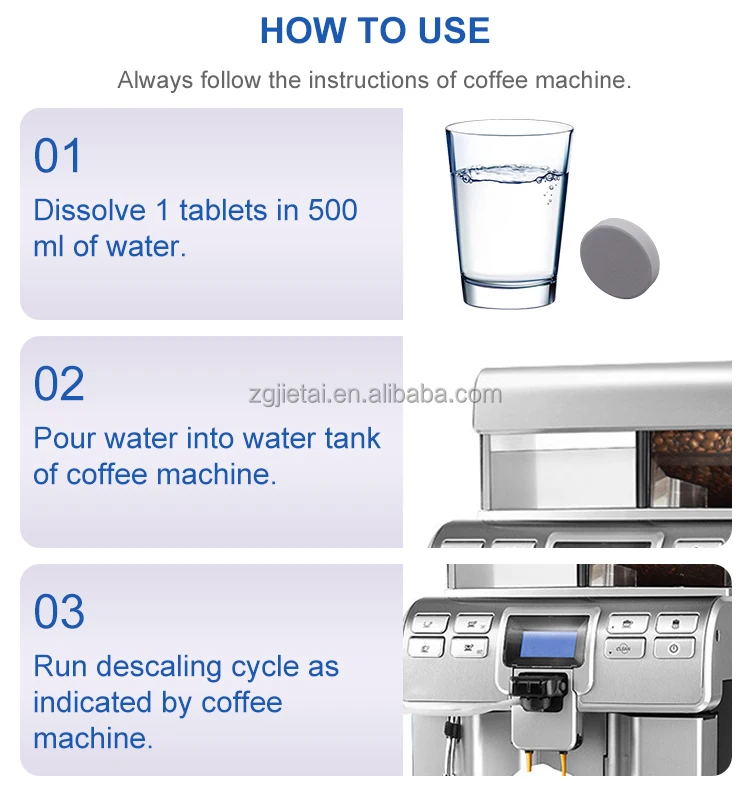 HOW TO USE

Always follow the instructions of coffee machine.

01
Dissolve 1 tablets in 500 ml of water.

02
Pour water into water tank of coffee machine.

zgjietai.en.alibaba.com

03
Run descaling cycle as indicated by coffee machine.

CLEAN