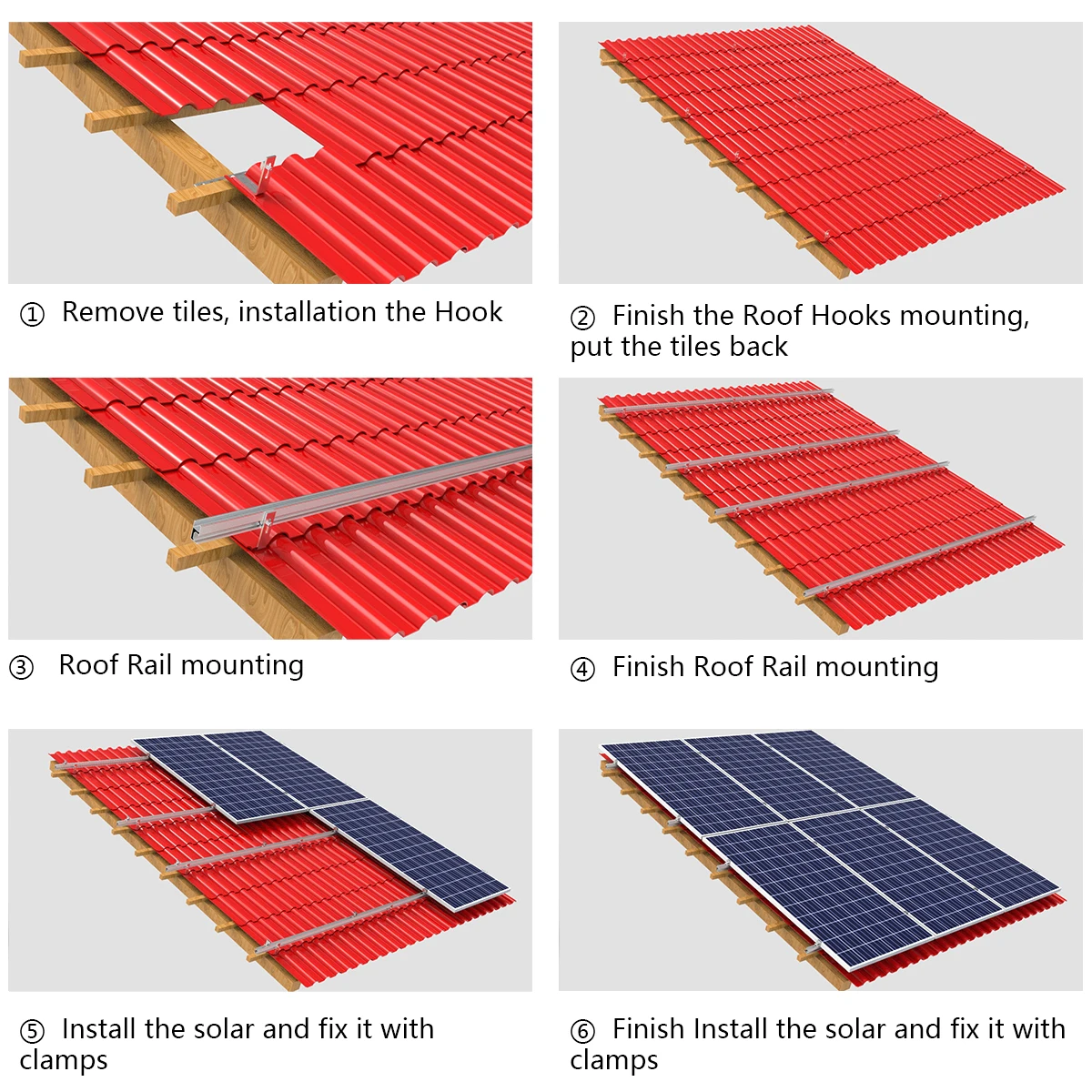 ① Remove tiles, installation the Hook

② Finish the Roof Hooks mounting, put the tiles back

③ Roof Rail mounting

④ Finish Roof Rail mounting

⑤ Install the solar and fix it with clamps

⑥ Finish Install the solar and fix it with clamps