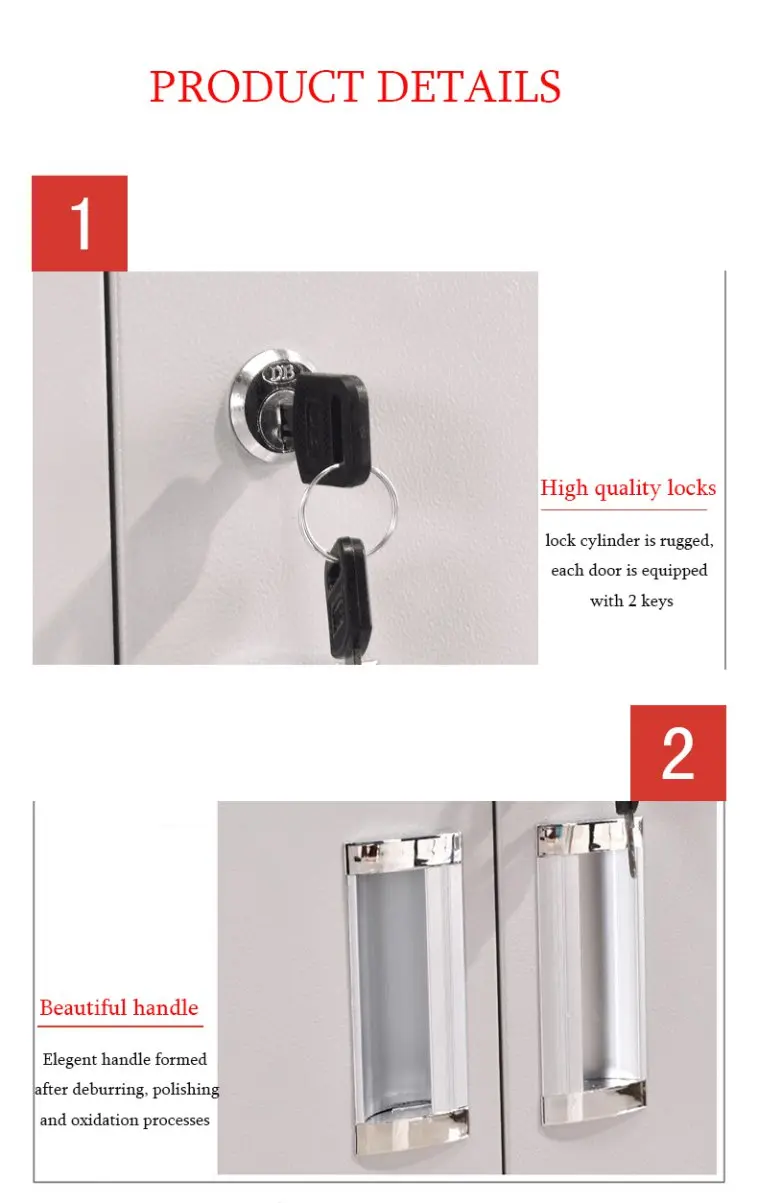 PRODUCT DETAILS

1

DB

High quality locks

lock cylinder is rugged, each door is equipped with 2 keys

2

Beautiful handle

Elegent handle formed after deburring, polishing and oxidation processes