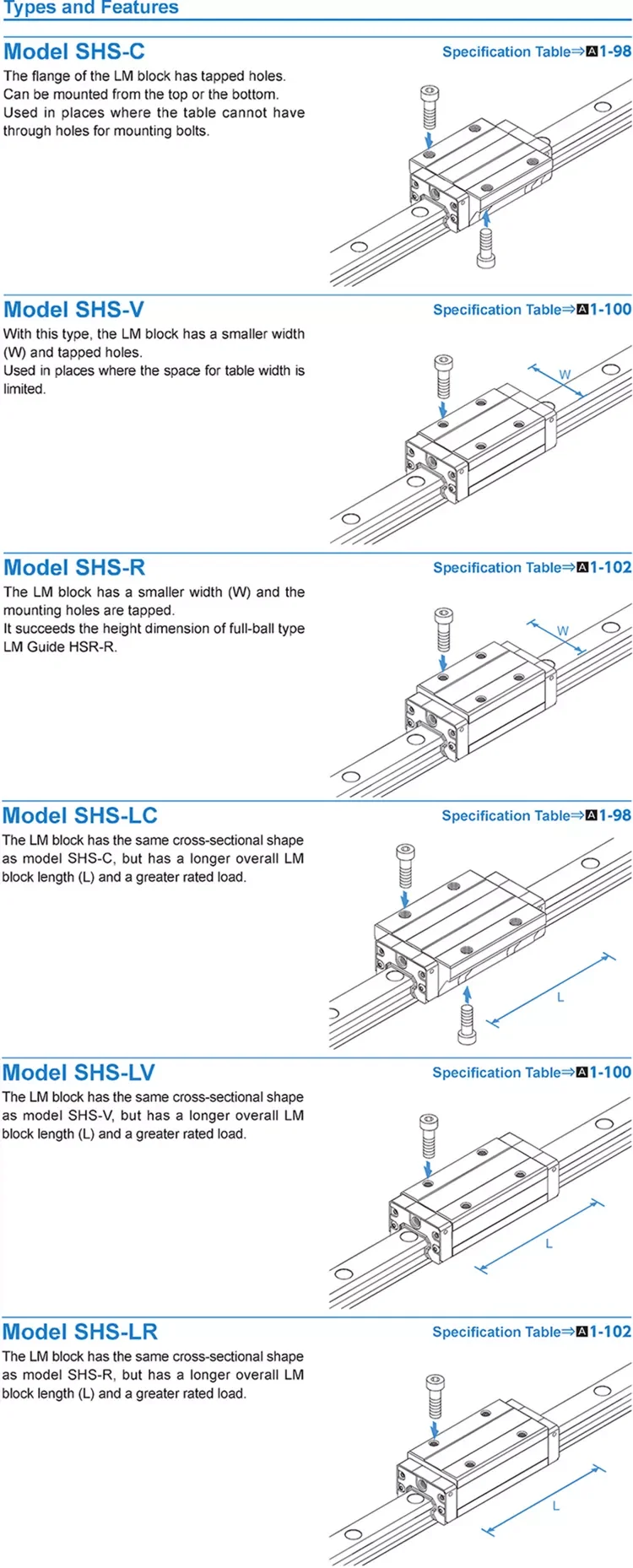 Types and Features

Model SHS-C

Specification Table⇒A1-98

The flange of the LM block has tapped holes. Can be mounted from the top or the bottom. Used in places where the table cannot have through holes for mounting bolts.

Model SHS-V

Specification Table⇒A1-100

With this type, the LM block has a smaller width (W) and tapped holes. Used in places where the space for table width is limited.

W

Model SHS-R

Specification Table⇒A1-102

The LM block has a smaller width (W) and the mounting holes are tapped. It succeeds the height dimension of full-ball type LM Guide HSR-R.

W

Model SHS-LC

Specification Table⇒A1-98

The LM block has the same cross-sectional shape as model SHS-C, but has a longer overall LM block length (L) and a greater rated load.

L

Model SHS-LV

Specification Table⇒A1-100

The LM block has the same cross-sectional shape as model SHS-V, but has a longer overall LM block length (L) and a greater rated load.

L

Model SHS-LR

Specification Table⇒A1-102

The LM block has the same cross-sectional shape as model SHS-R, but has a longer overall LM block length (L) and a greater rated load.

L