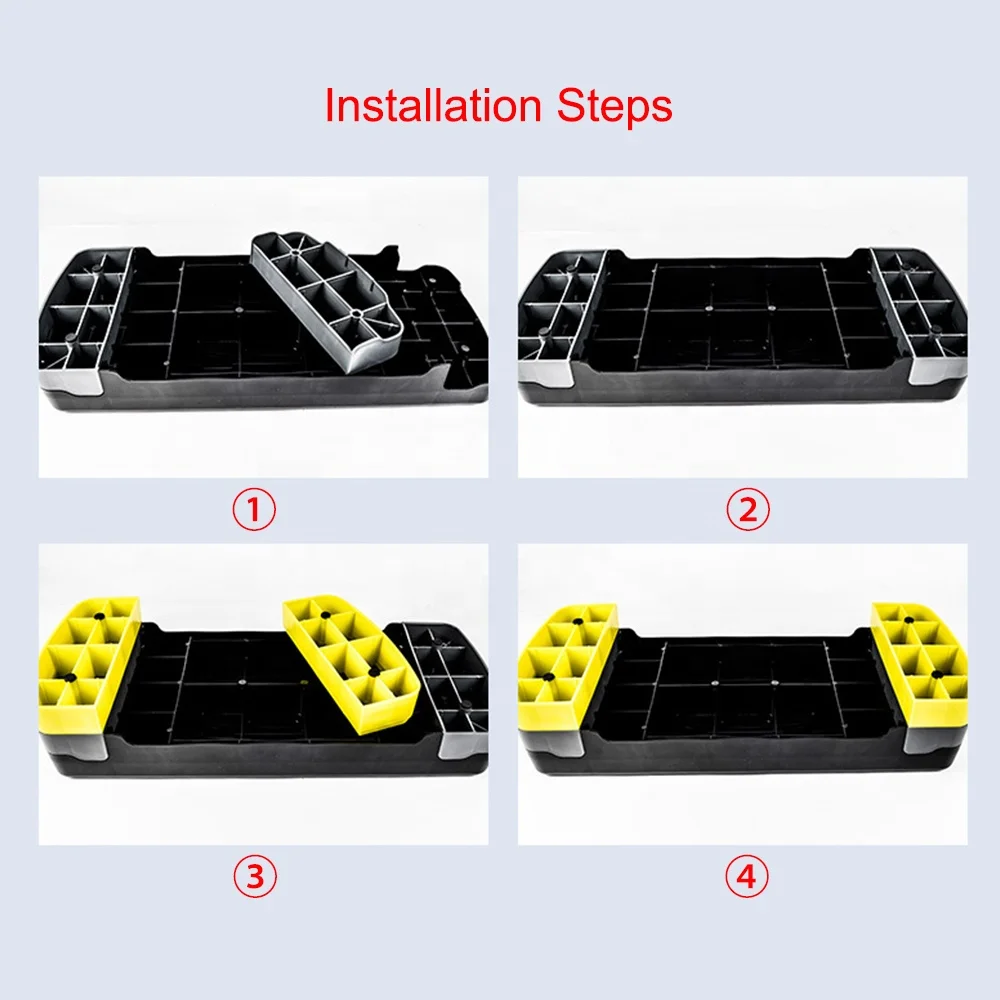 Installation Steps

①

②

③

④