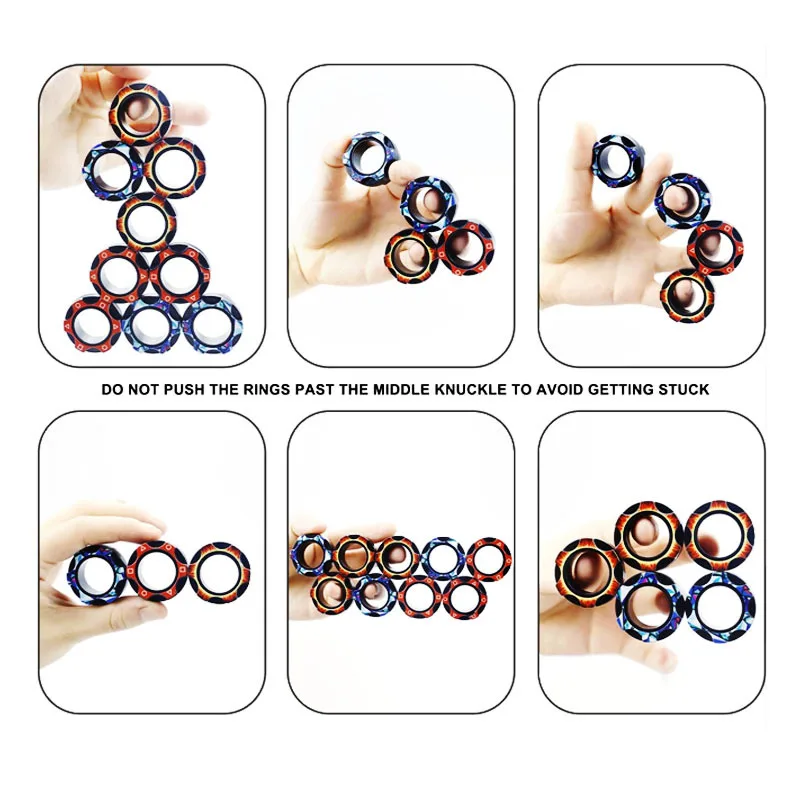 DO NOT PUSH THE RINGS PAST THE MIDDLE KNUCKLE TO AVOID GETTING STUCK