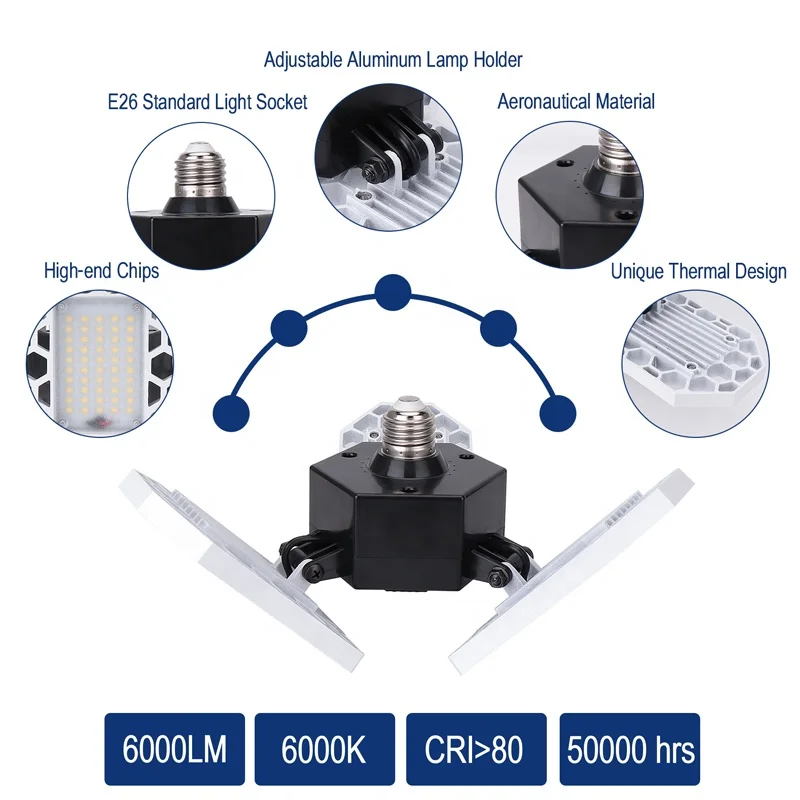 Adjustable Aluminum Lamp Holder

E26 Standard Light Socket

Aeronautical Material

High-end Chips

Unique Thermal Design

6000LM

6000K

CRI>80

50000 hrs