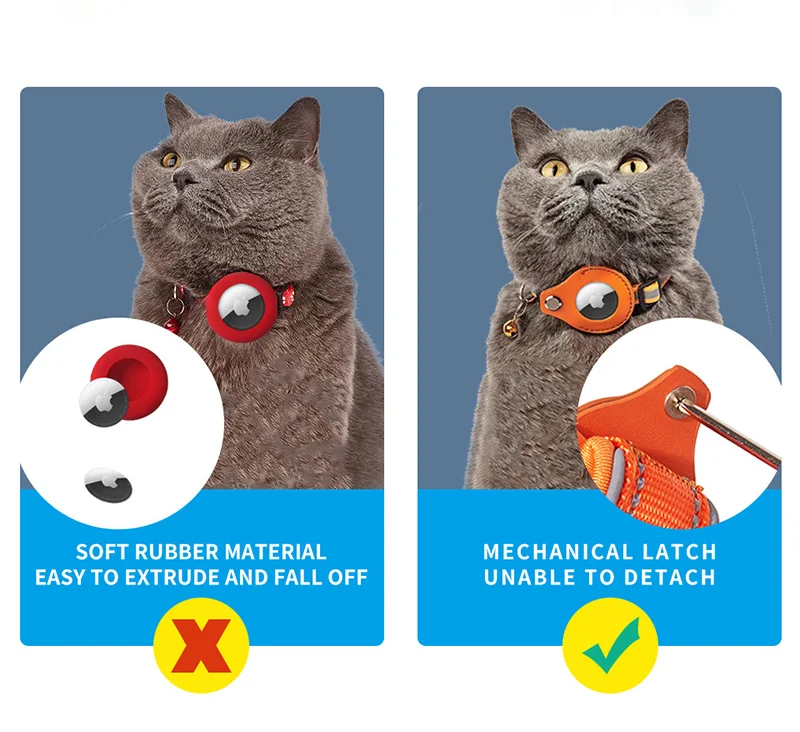 SOFT RUBBER MATERIAL
EASY TO EXTRUDE AND FALL OFF

MECHANICAL LATCH
UNABLE TO DETACH