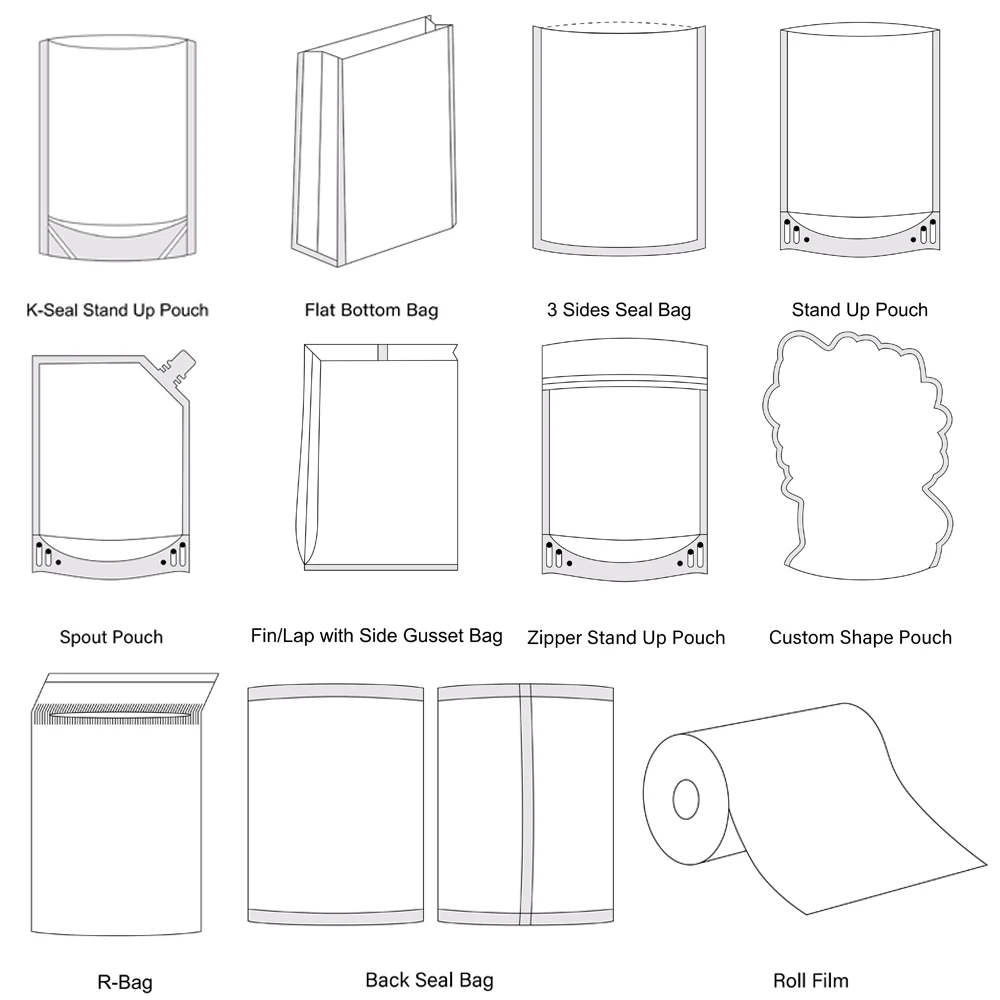 K-Seal Stand Up Pouch

Flat Bottom Bag

3 Sides Seal Bag

Stand Up Pouch

Spout Pouch

Fin/Lap with Side Gusset Bag

Zipper Stand Up Pouch

Custom Shape Pouch

R-Bag

Back Seal Bag

Roll Film