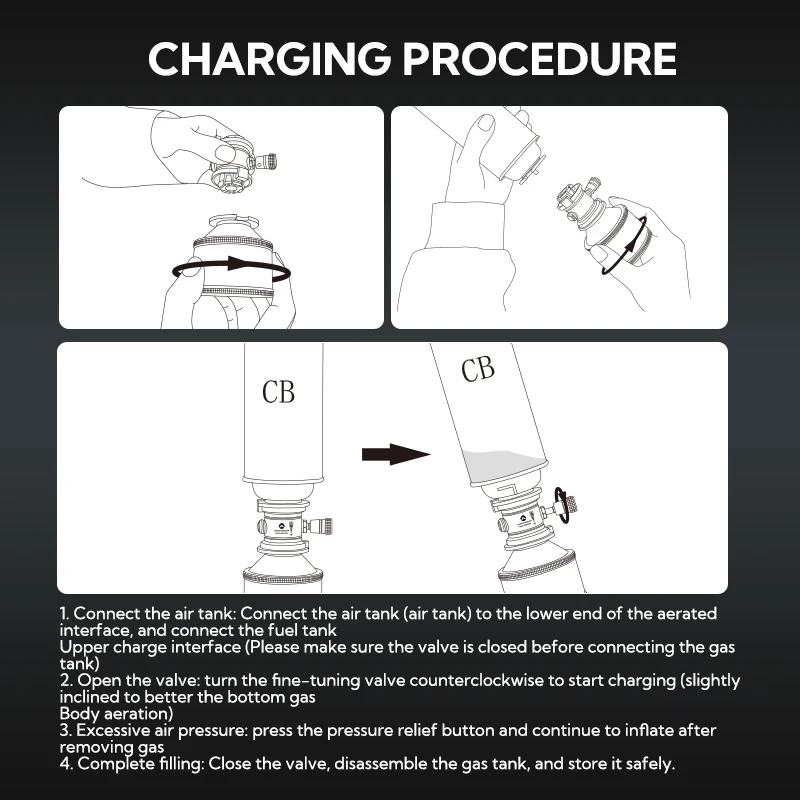 CHARGING PROCEDURE

CB

CB

1. Connect the air tank: Connect the air tank (air tank) to the lower end of the aerated interface, and connect the fuel tank
Upper charge interface (Please make sure the valve is closed before connecting the gas tank)
2. Open the valve: turn the fine-tuning valve counterclockwise to start charging (slightly inclined to better the bottom gas
Body aeration)
3. Excessive air pressure: press the pressure relief button and continue to inflate after removing gas
4. Complete filling: Close the valve, disassemble the gas tank, and store it safely.