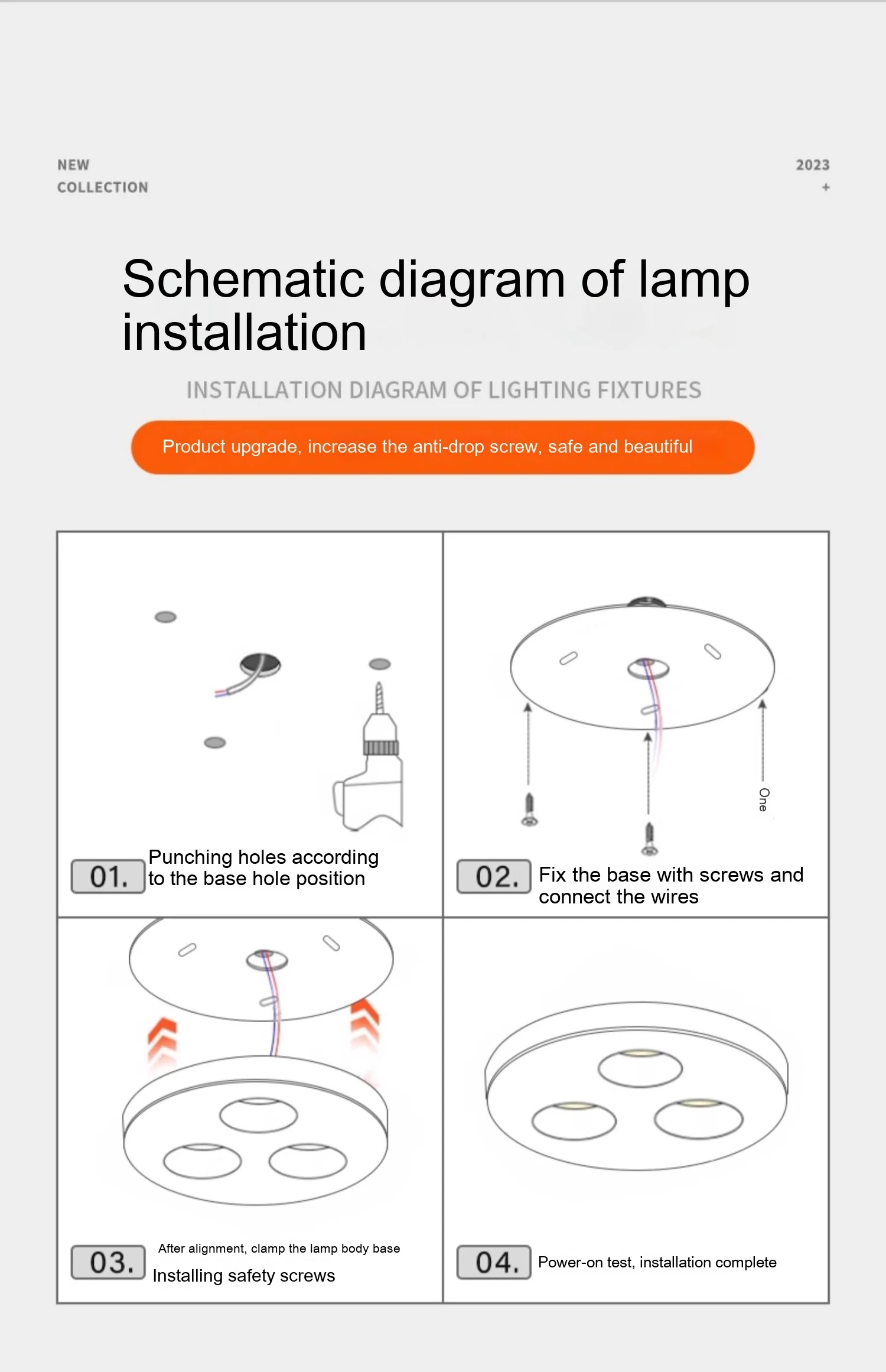 NEW
COLLECTION

2023
+

Schematic diagram of lamp installation

INSTALLATION DIAGRAM OF LIGHTING FIXTURES

Product upgrade, increase the anti-drop screw, safe and beautiful

01. Punching holes according to the base hole position

One

02. Fix the base with screws and connect the wires

03. After alignment, clamp the lamp body base
Installing safety screws

04. Power-on test, installation complete