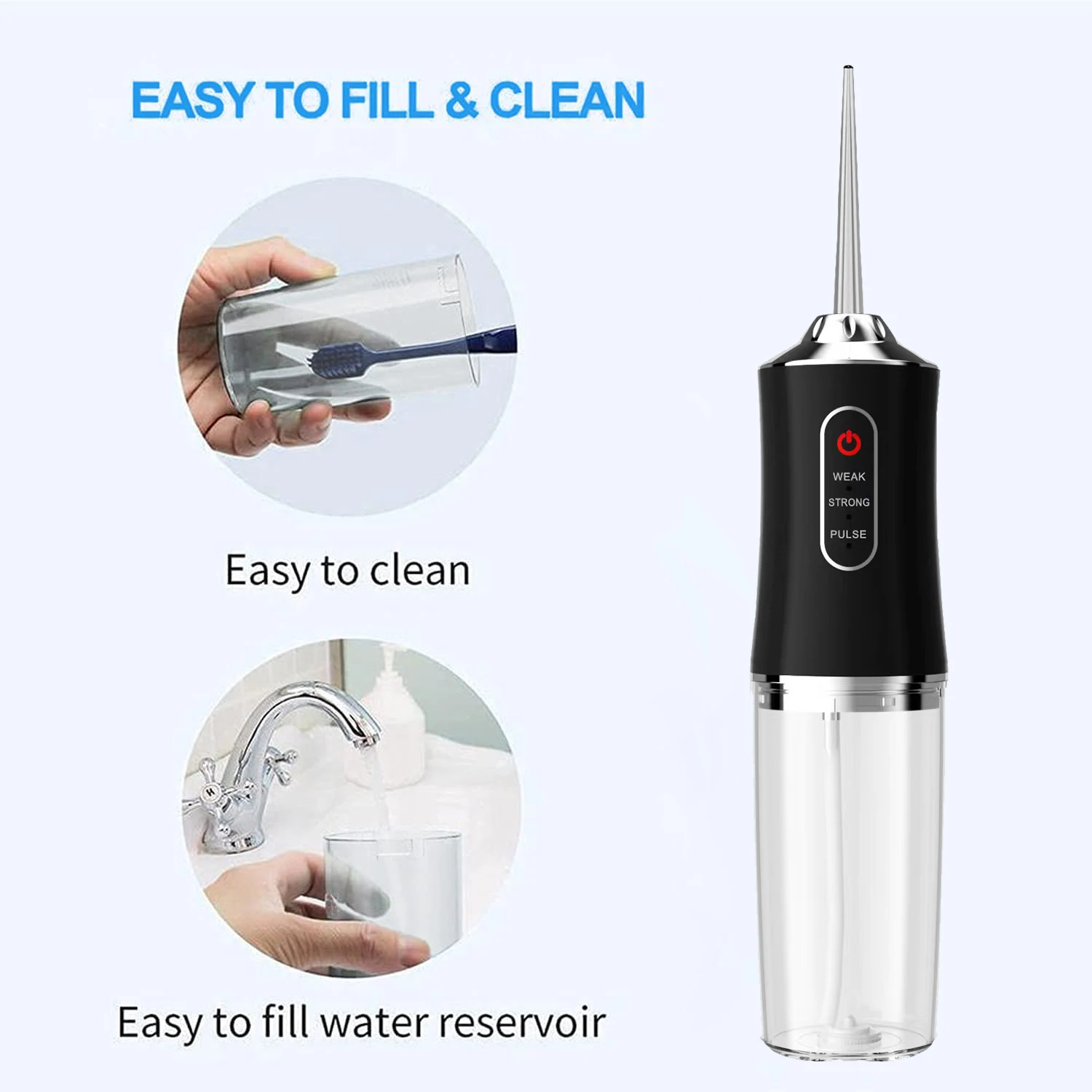 EASY TO FILL & CLEAN

Easy to clean

Easy to fill water reservoir

WEAK
STRONG
PULSE