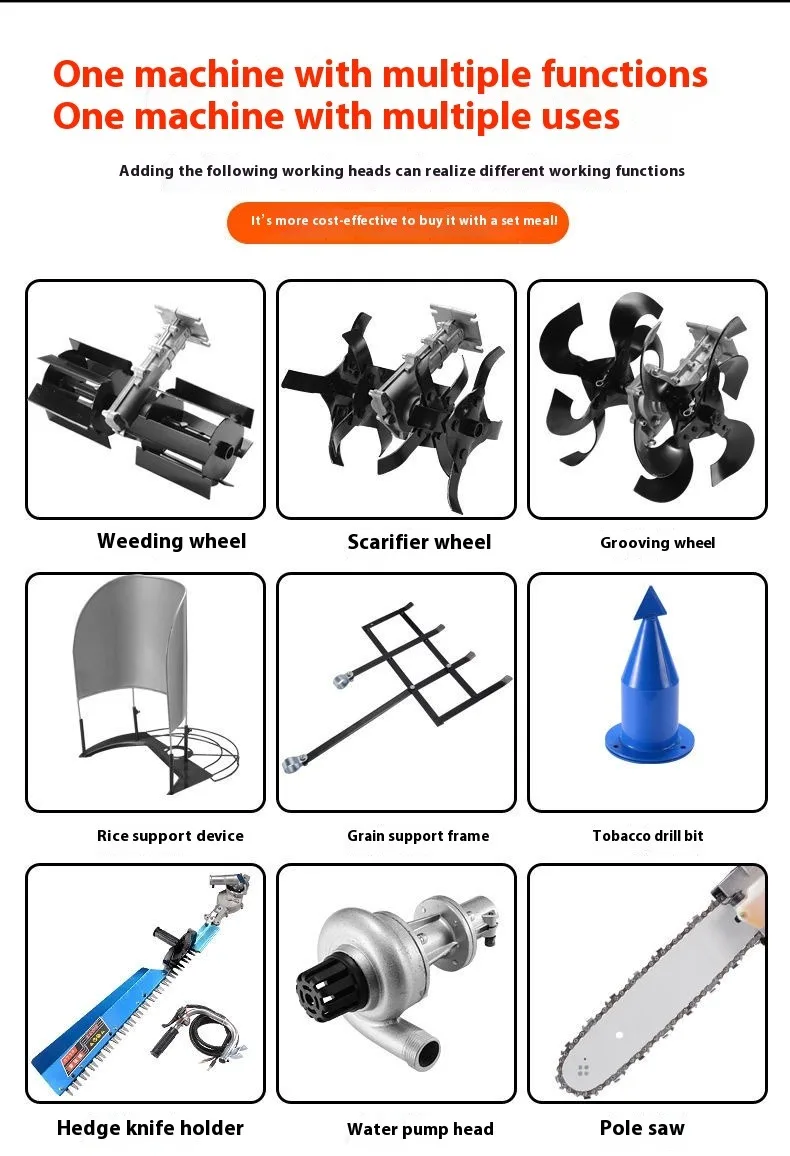 One machine with multiple functions
One machine with multiple uses

Adding the following working heads can realize different working functions

It's more cost-effective to buy it with a set meal!

Weeding wheel

Scarifier wheel

Grooving wheel

Rice support device

Grain support frame

Tobacco drill bit

Hedge knife holder

Water pump head

Pole saw