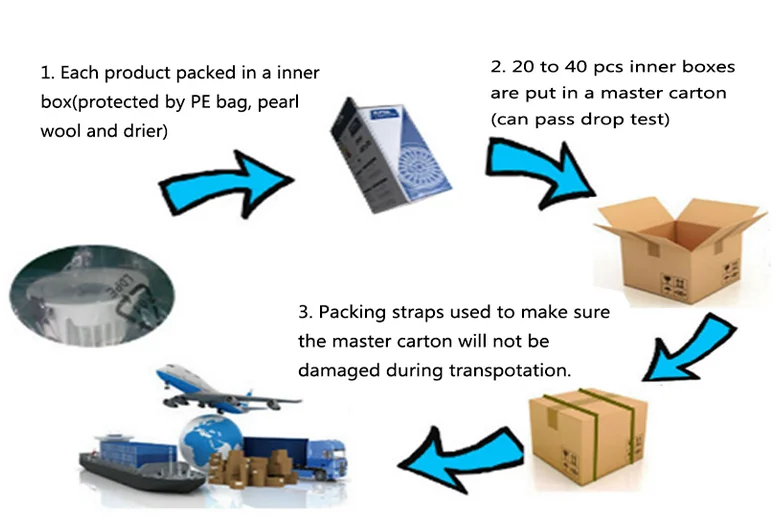 1. Each product packed in a inner box(protected by PE bag, pearl wool and drier)

2. 20 to 40 pcs inner boxes are put in a master carton (can pass drop test)

LDPE

3. Packing straps used to make sure the master carton will not be damaged during transpotation.