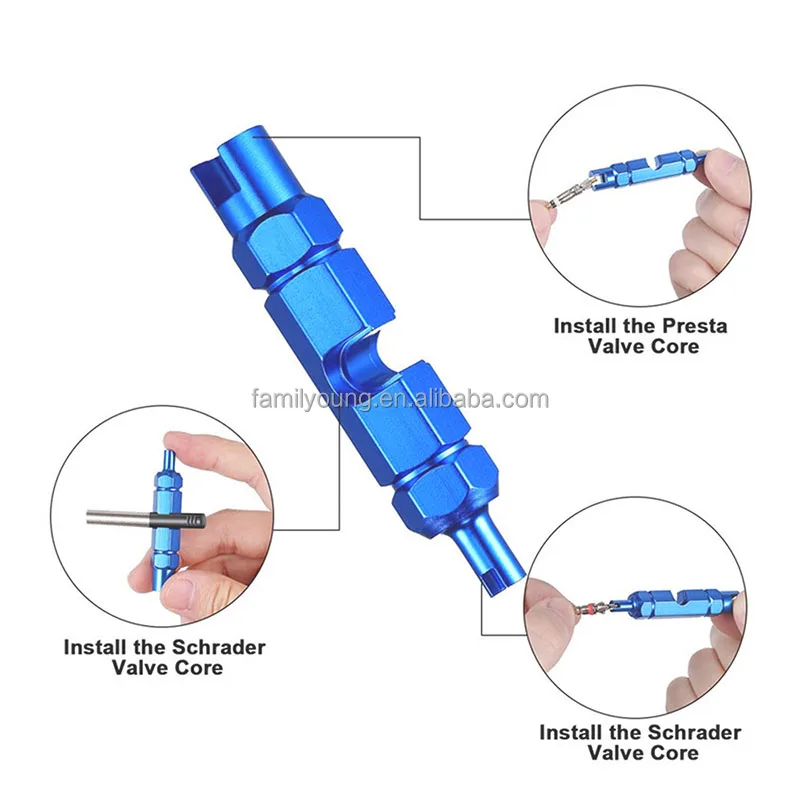 Install the Presta Valve Core

familyoung.en.alibaba.com

Install the Schrader Valve Core

Install the Schrader Valve Core