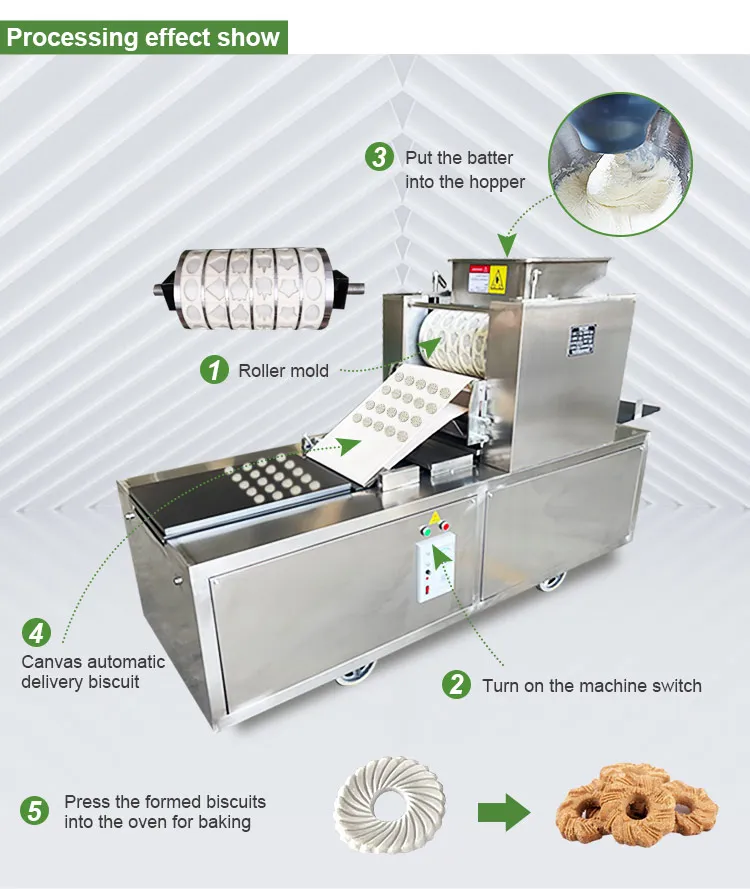 Processing effect show

3 Put the batter into the hopper

1 Roller mold

4 Canvas automatic delivery biscuit

2 Turn on the machine switch

5 Press the formed biscuits into the oven for baking