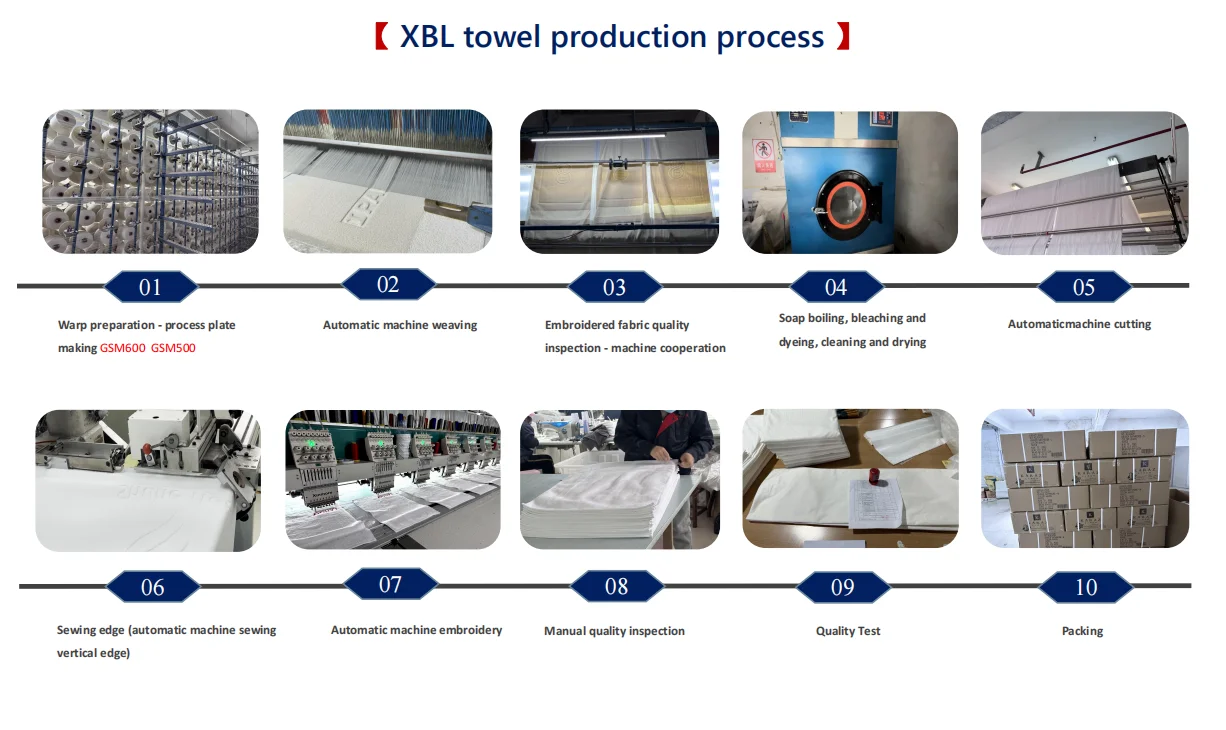 【 XBL towel production process 】

01

Warp preparation - process plate making GSM600 GSM500

02

Automatic machine weaving

03

Embroidered fabric quality inspection - machine cooperation

04

Soap boiling, bleaching and dyeing, cleaning and drying

05

Automaticmachine cutting

06

Sewing edge (automatic machine sewing vertical edge)

07

Automatic machine embroidery

08

Manual quality inspection

09

Quality Test

10

Packing