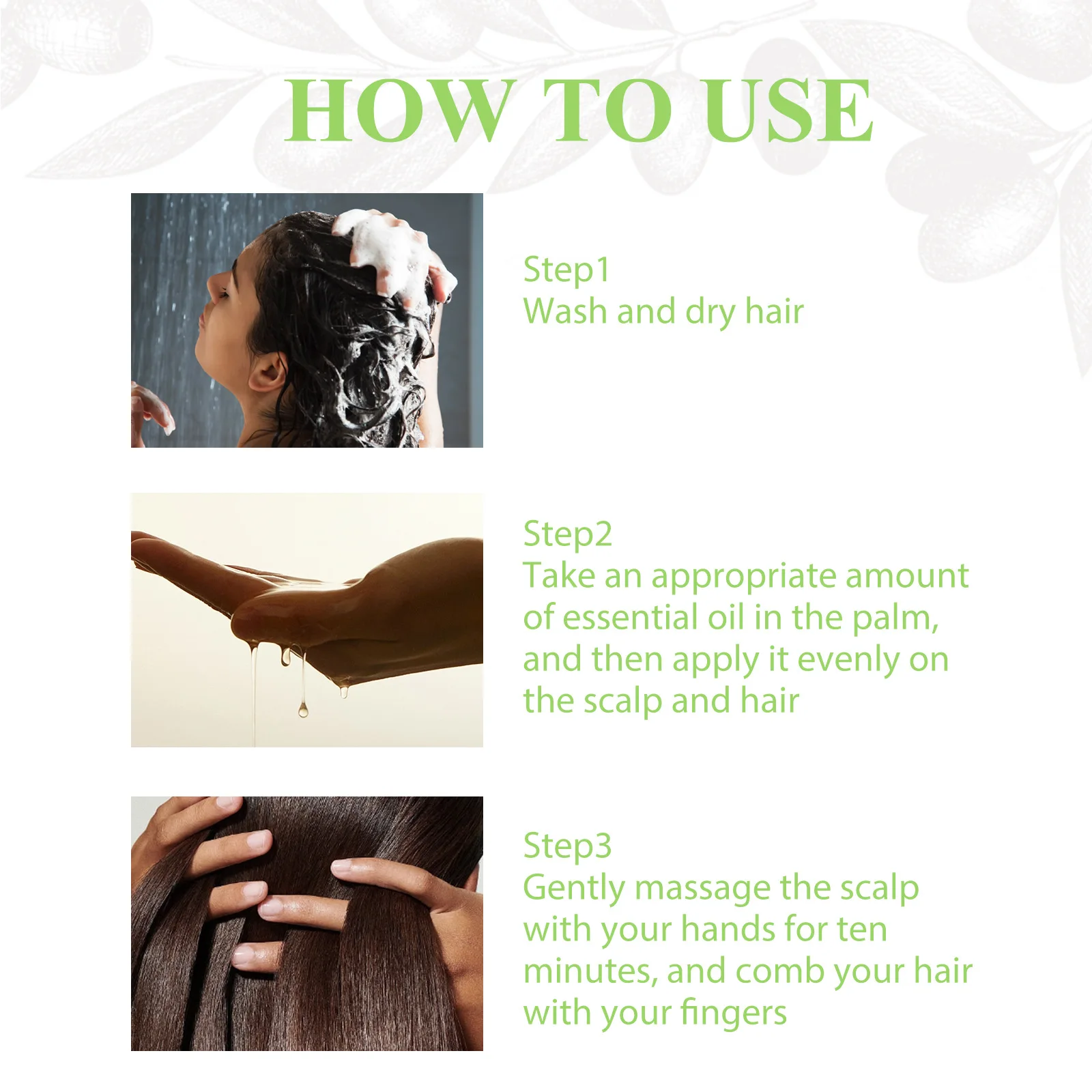 HOW TO USE

Step1
Wash and dry hair

Step2
Take an appropriate amount of essential oil in the palm, and then apply it evenly on the scalp and hair

Step3
Gently massage the scalp with your hands for ten minutes, and comb your hair with your fingers