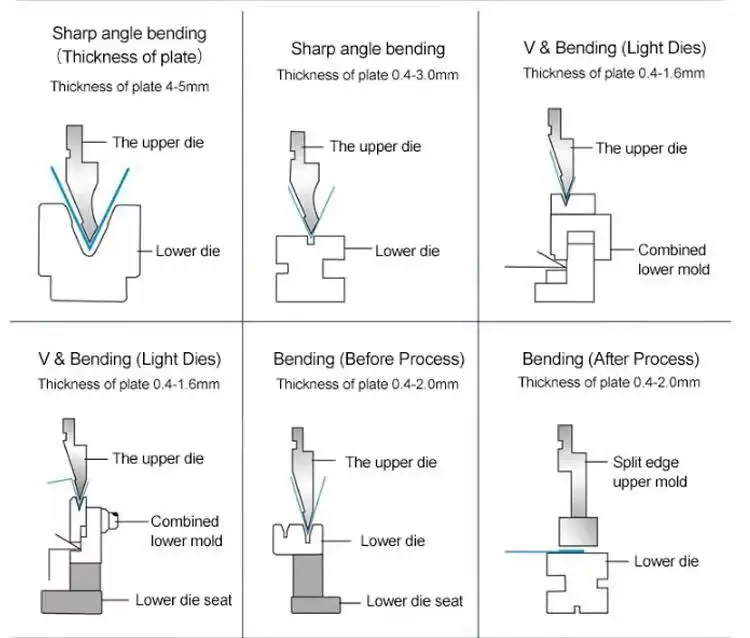 Sharp angle bending
(Thickness of plate)
Thickness of plate 4-5mm

The upper die

Lower die

Sharp angle bending
Thickness of plate 0.4-3.0mm

The upper die

Lower die

V & Bending (Light Dies)
Thickness of plate 0.4-1.6mm

The upper die

Combined lower mold

V & Bending (Light Dies)
Thickness of plate 0.4-1.6mm

The upper die

Combined lower mold

Lower die seat

Bending (Before Process)
Thickness of plate 0.4-2.0mm

The upper die

Lower die

Lower die seat

Bending (After Process)
Thickness of plate 0.4-2.0mm

Split edge upper mold

Lower die