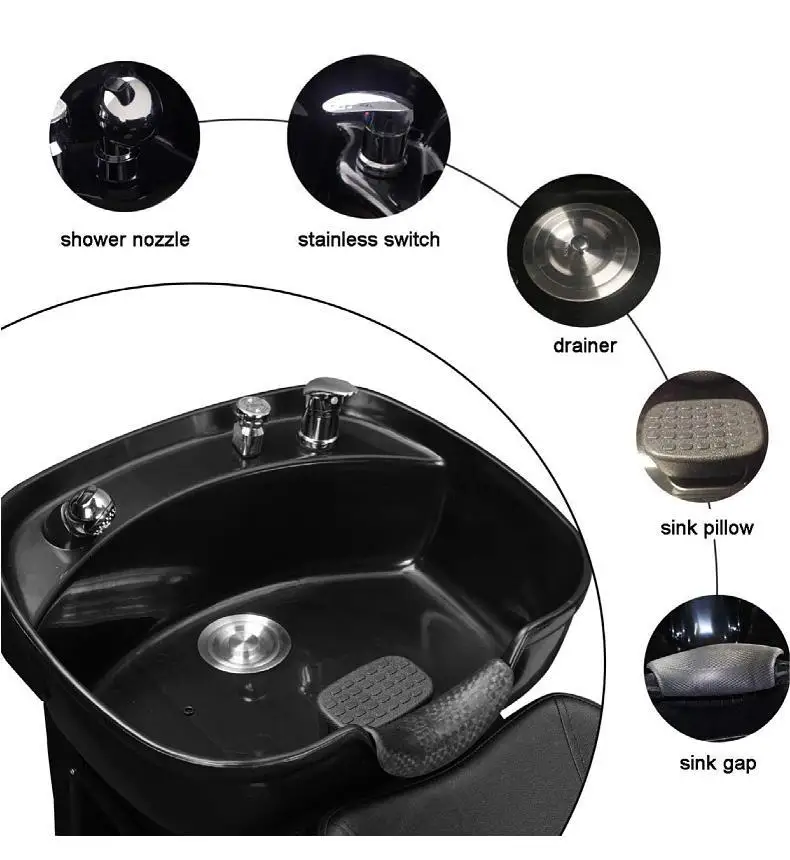 shower nozzle

stainless switch

drainer

sink pillow

sink gap