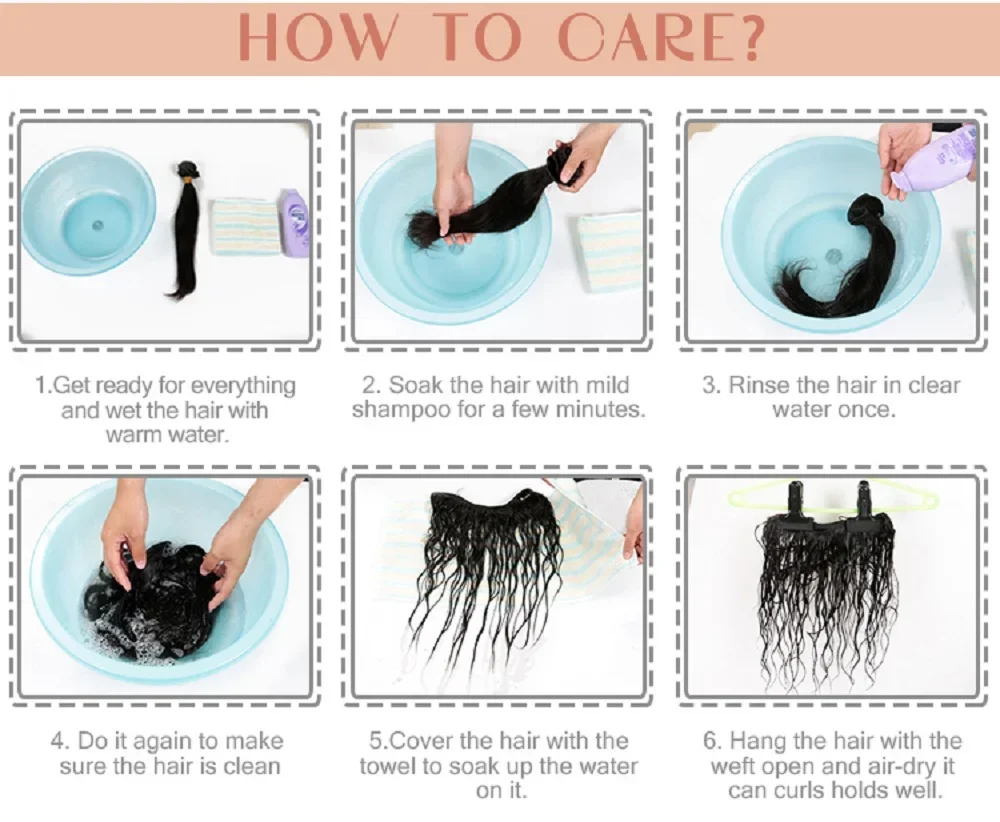 HOW TO CARE?

1.Get ready for everything and wet the hair with warm water.

2. Soak the hair with mild shampoo for a few minutes.

3. Rinse the hair in clear water once.

4. Do it again to make sure the hair is clean

5.Cover the hair with the towel to soak up the water on it.

6. Hang the hair with the weft open and air-dry it can curls holds well.