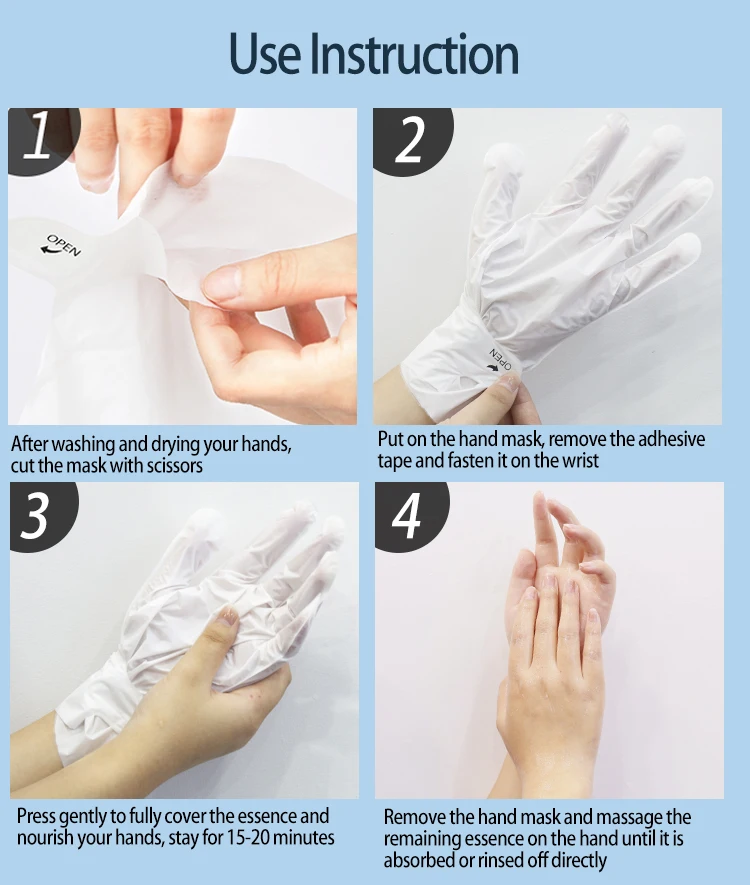 Use Instruction

1

OPEN

After washing and drying your hands, cut the mask with scissors

2

OPEN

Put on the hand mask, remove the adhesive tape and fasten it on the wrist

3

Press gently to fully cover the essence and nourish your hands, stay for 15-20 minutes

4

Remove the hand mask and massage the remaining essence on the hand until it is absorbed or rinsed off directly