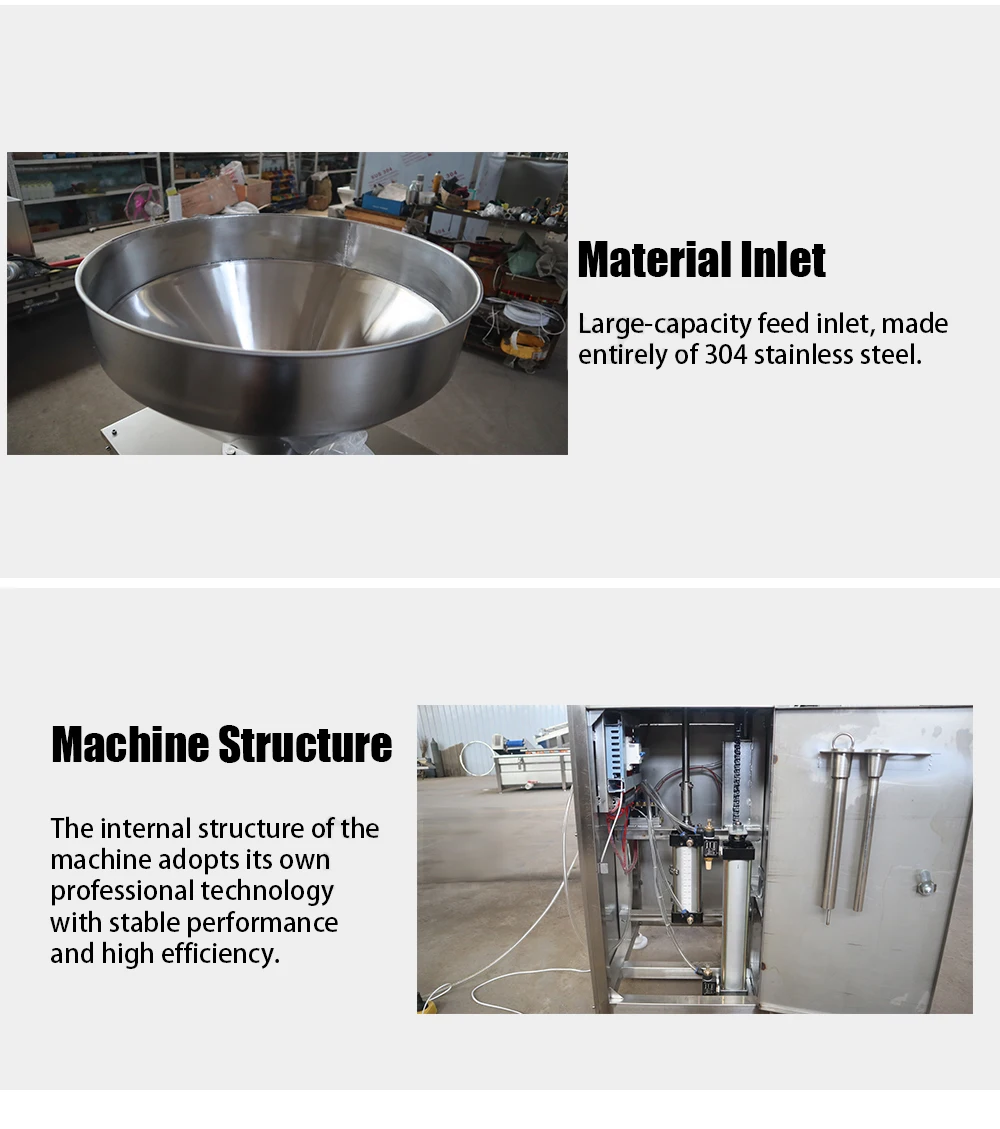 Material Inlet

Large-capacity feed inlet, made entirely of 304 stainless steel.

Machine Structure

The internal structure of the machine adopts its own professional technology with stable performance and high efficiency.