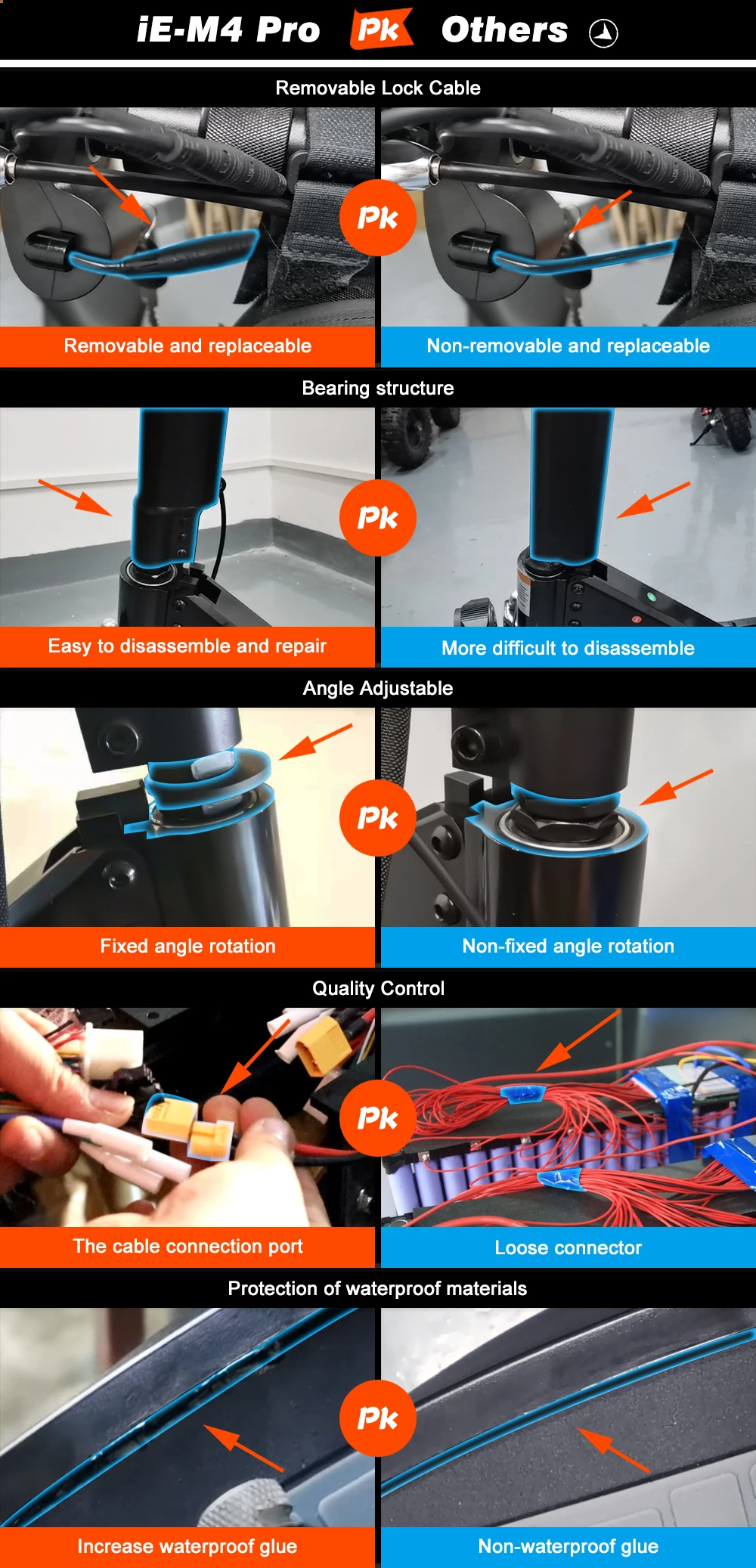 iE-M4 Pro Pk Others

Removable Lock Cable

Pk

Removable and replaceable

Non-removable and replaceable

Bearing structure

Pk

Easy to disassemble and repair

More difficult to disassemble

Angle Adjustable

Pk

Fixed angle rotation

Non-fixed angle rotation

Quality Control

Pk

The cable connection port

Loose connector

Protection of waterproof materials

Pk

Increase waterproof glue

Non-waterproof glue