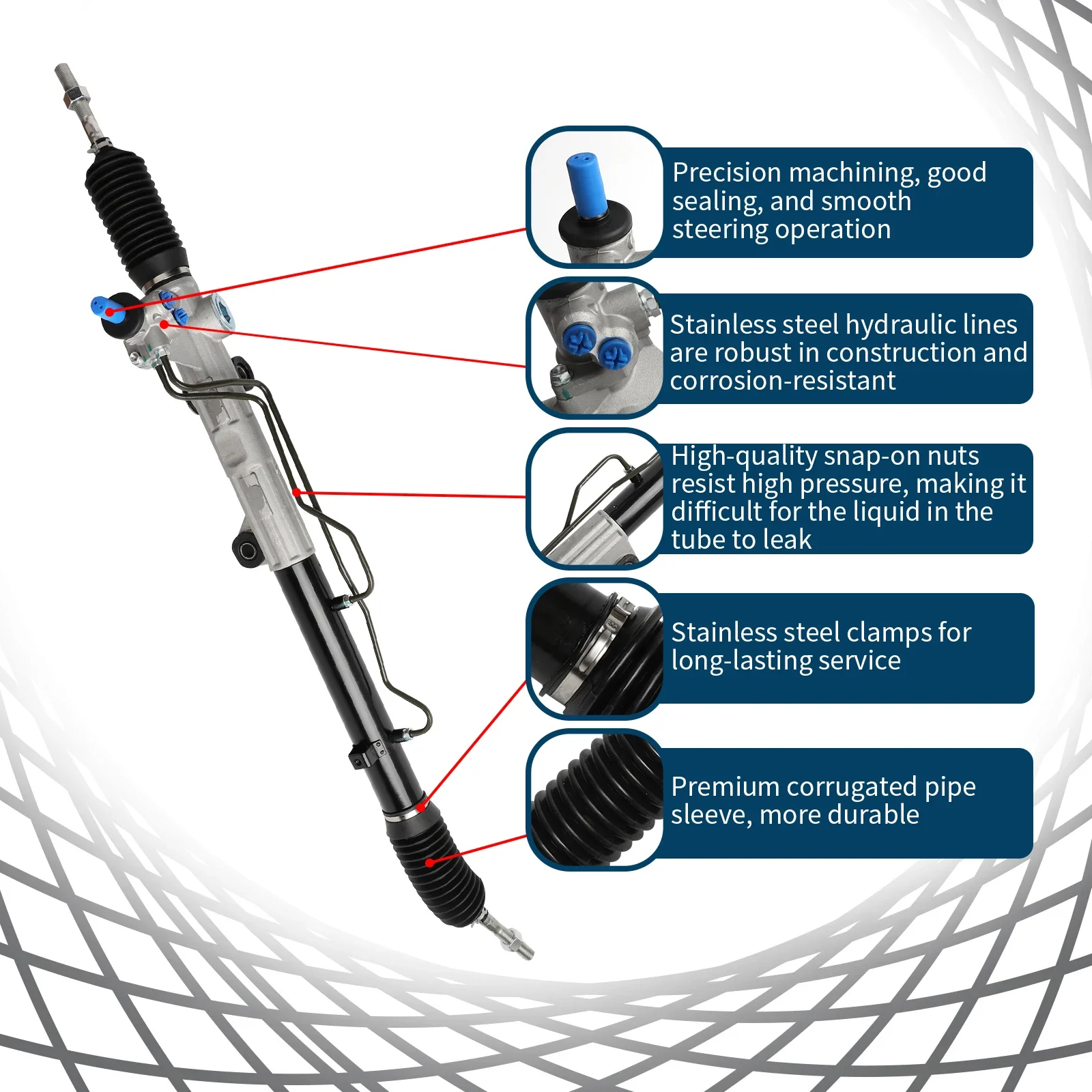 Precision machining, good sealing, and smooth steering operation

Stainless steel hydraulic lines are robust in construction and corrosion-resistant

High-quality snap-on nuts resist high pressure, making it difficult for the liquid in the tube to leak

Stainless steel clamps for long-lasting service

Premium corrugated pipe sleeve, more durable