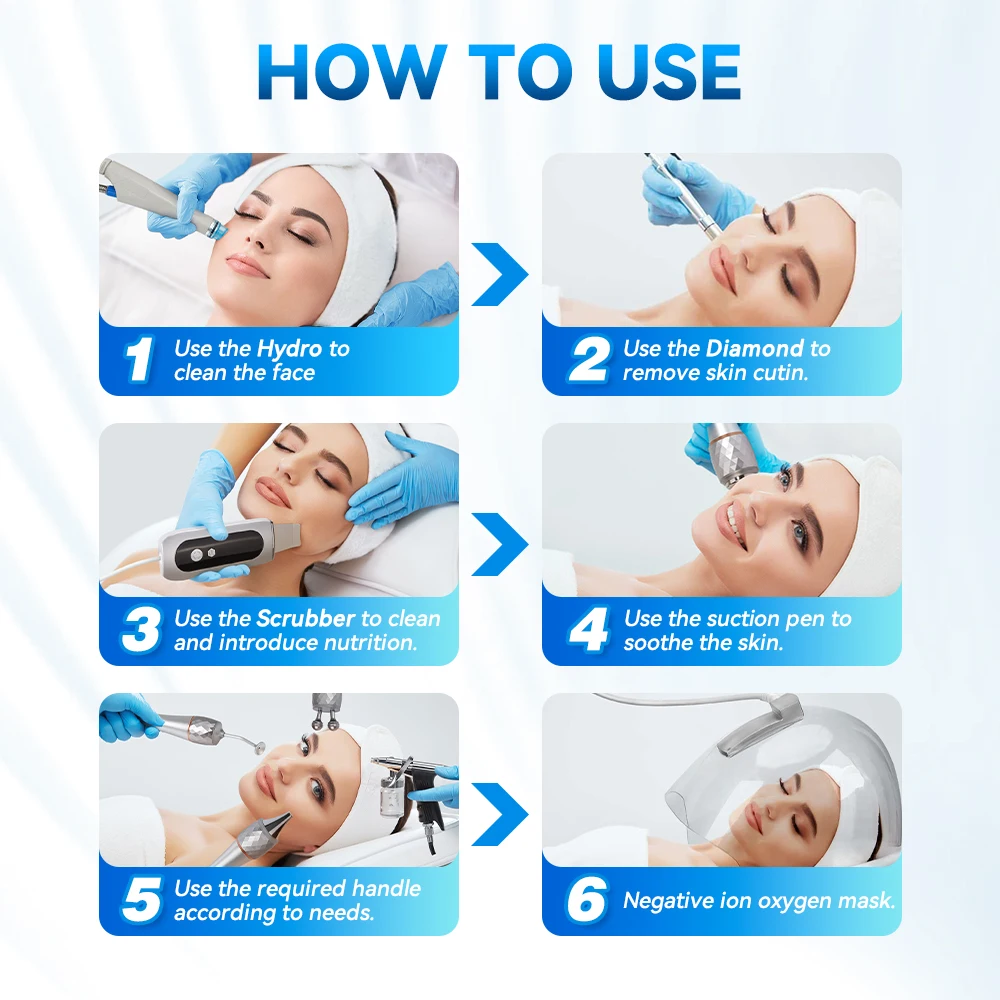 HOW TO USE

1 Use the Hydro to clean the face

2 Use the Diamond to remove skin cutin.

3 Use the Scrubber to clean and introduce nutrition.

4 Use the suction pen to soothe the skin.

5 Use the required handle according to needs.

6 Negative ion oxygen mask.