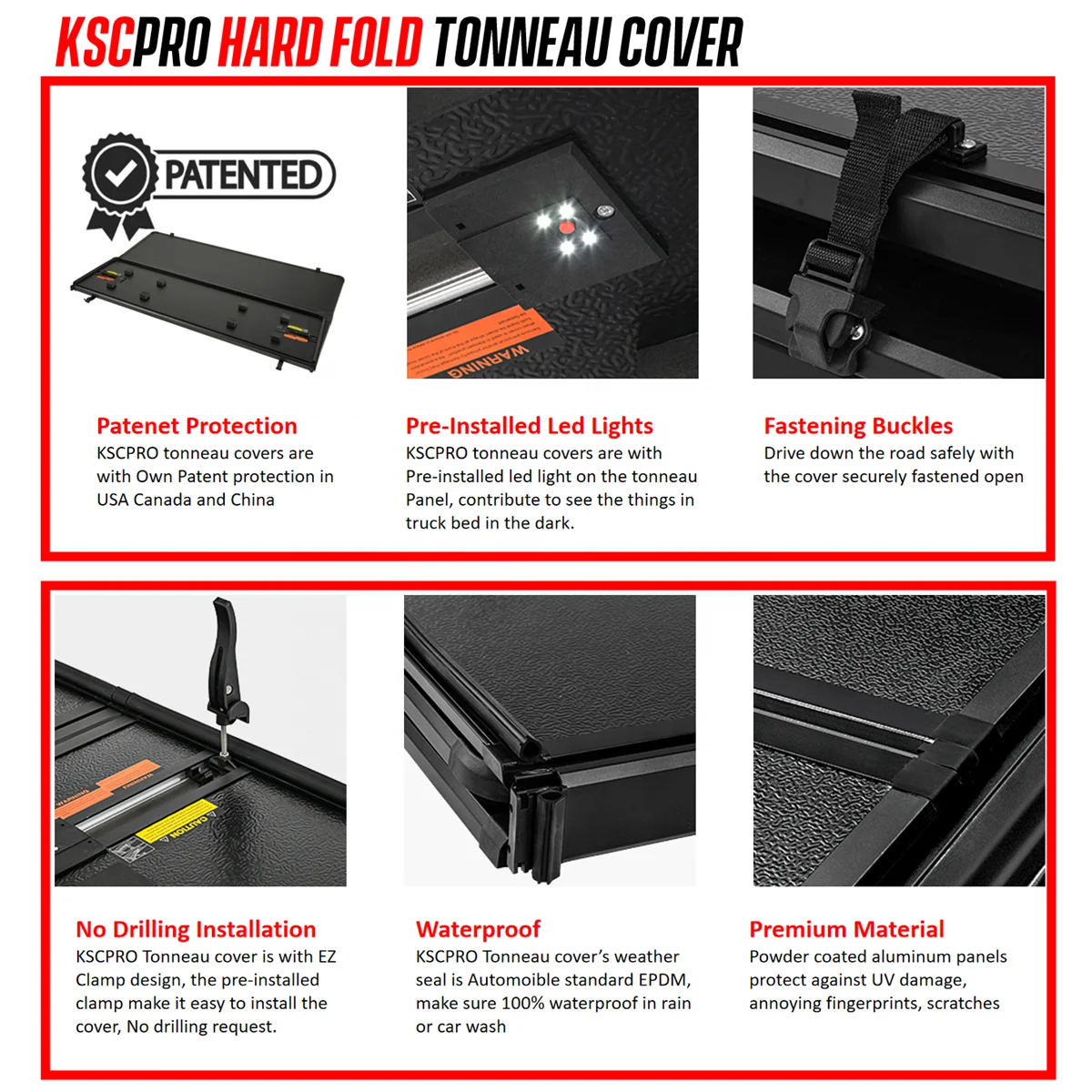 KSCPRO HARD FOLD TONNEAU COVER

PATENTED

WARNING

Patenet Protection
KSCPRO tonneau covers are with Own Patent protection in USA Canada and China

Pre-Installed Led Lights
KSCPRO tonneau covers are with Pre-installed led light on the tonneau Panel, contribute to see the things in truck bed in the dark.

Fastening Buckles
Drive down the road safely with the cover securely fastened open

WARNING

CAUTION

No Drilling Installation
KSCPRO Tonneau cover is with EZ Clamp design, the pre-installed clamp make it easy to install the cover, No drilling request.

Waterproof
KSCPRO Tonneau cover's weather seal is Automoible standard EPDM, make sure 100% waterproof in rain or car wash

Premium Material
Powder coated aluminum panels protect against UV damage, annoying fingerprints, scratches