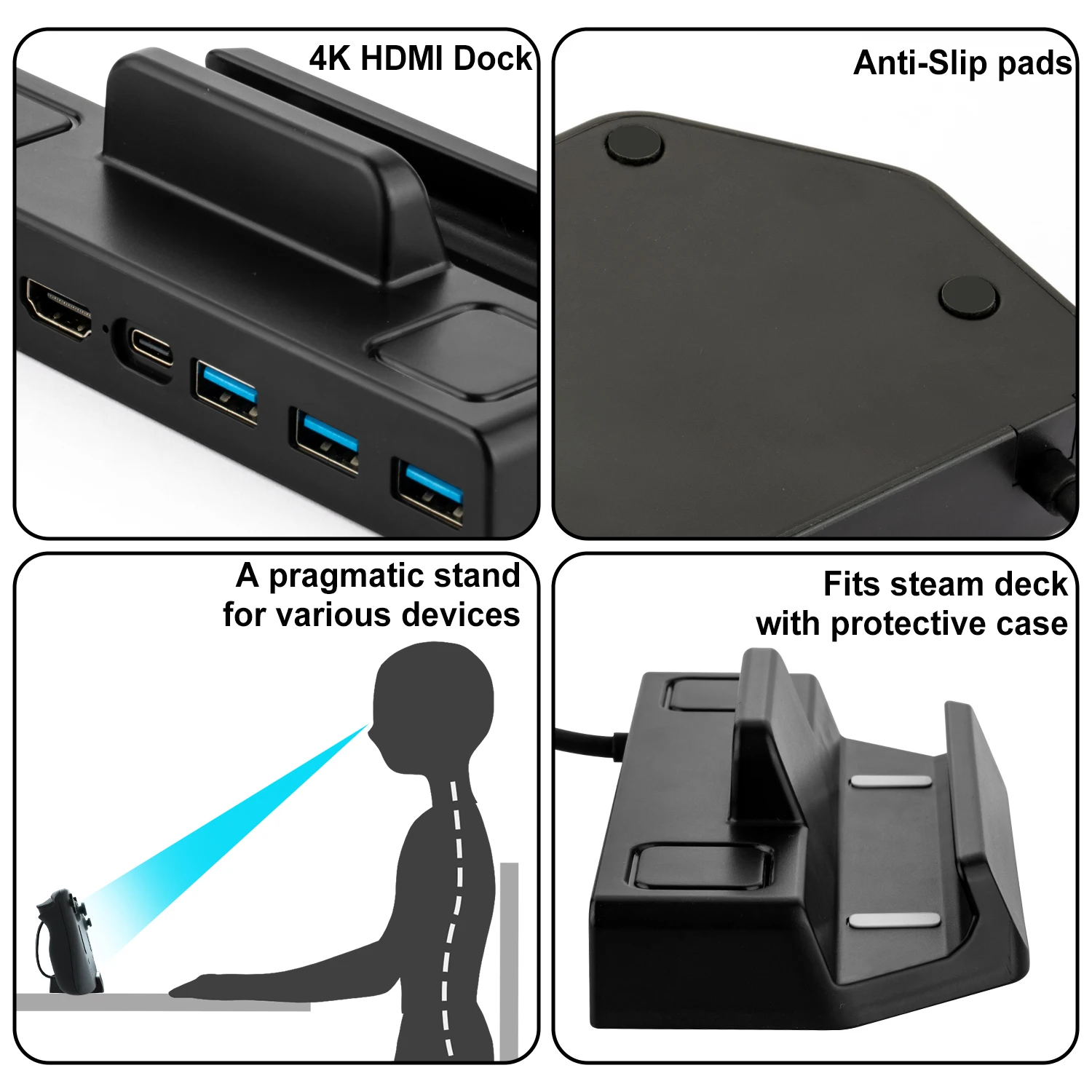 4K HDMI Dock

Anti-Slip pads

A pragmatic stand for various devices

Fits steam deck with protective case