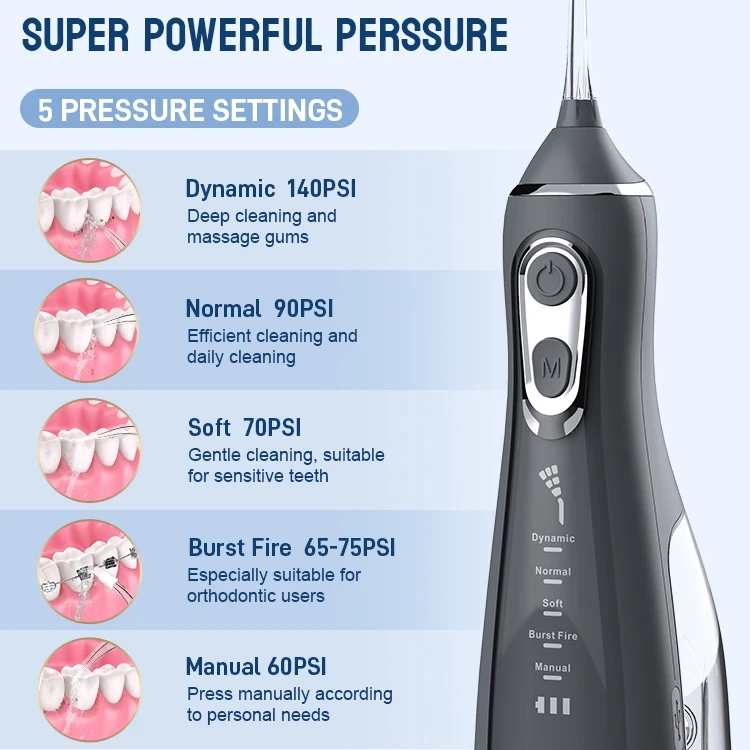 SUPER POWERFUL PERSSURE

5 PRESSURE SETTINGS

Dynamic 140PSI
Deep cleaning and massage gums

Normal 90PSI
Efficient cleaning and daily cleaning

Soft 70PSI
Gentle cleaning, suitable for sensitive teeth

Burst Fire 65-75PSI
Especially suitable for orthodontic users

Manual 60PSI
Press manually according to personal needs

M

Dynamic
Normal
Soft
Burst Fire
Manual