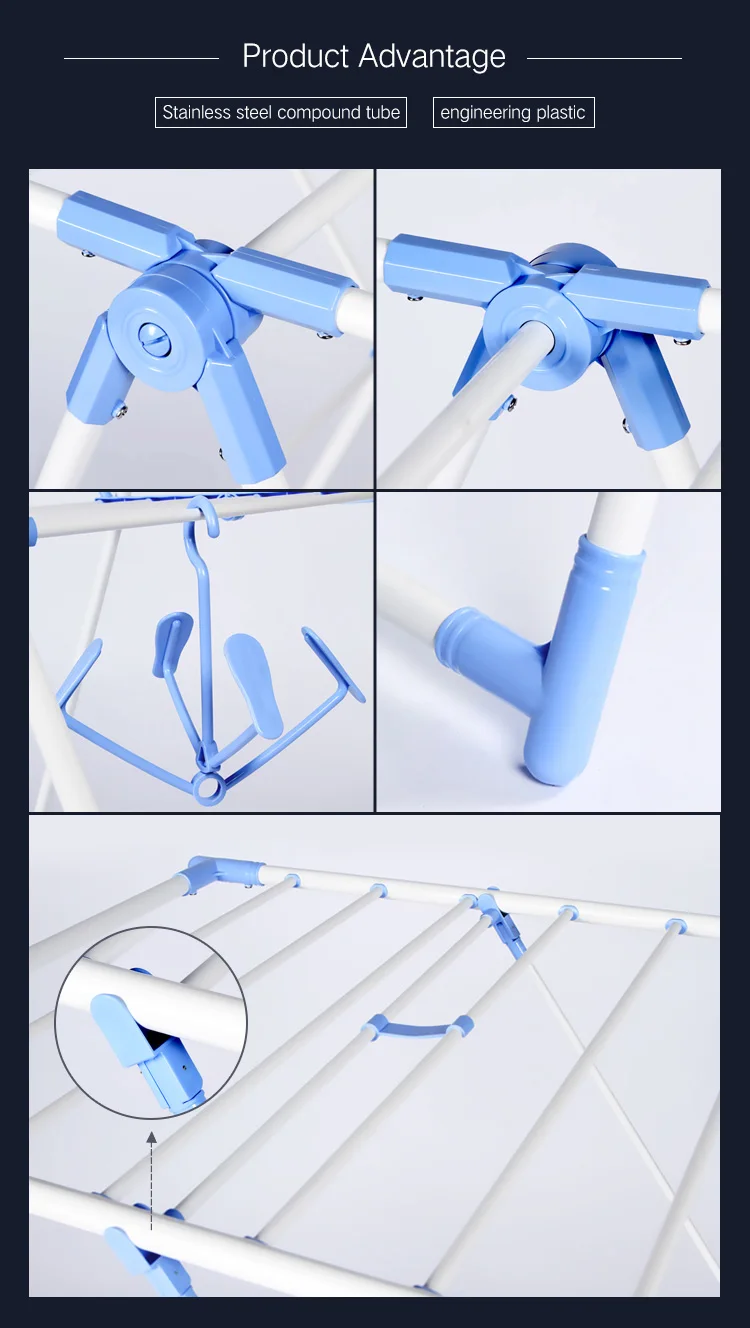 Product Advantage

Stainless steel compound tube

engineering plastic