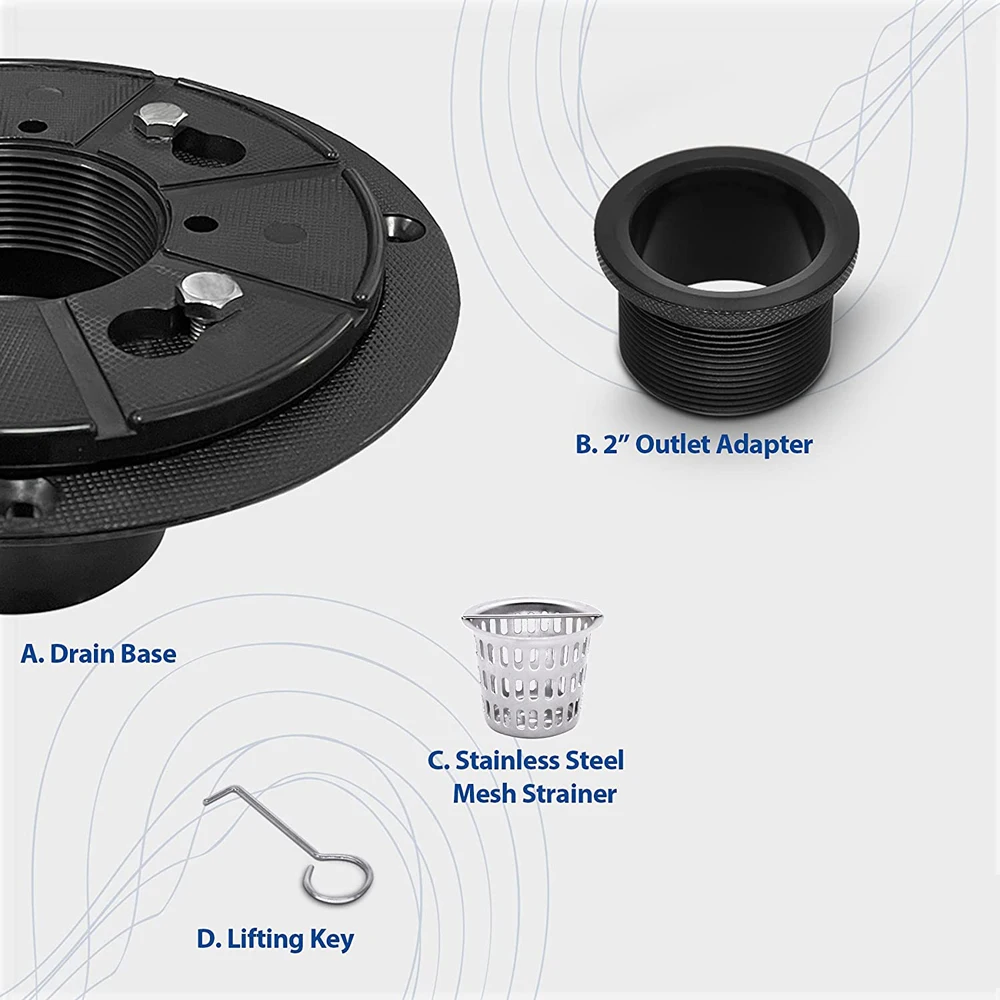 B. 2” Outlet Adapter

A. Drain Base

C. Stainless Steel Mesh Strainer

D. Lifting Key