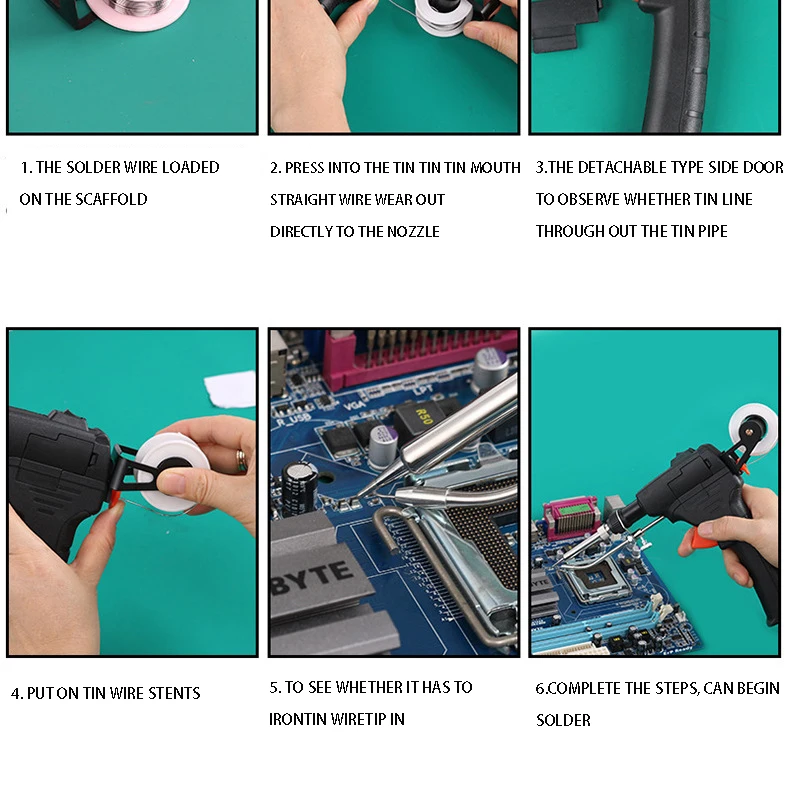 1. THE SOLDER WIRE LOADED ON THE SCAFFOLD

2. PRESS INTO THE TIN TIN TIN MOUTH STRAIGHT WIRE WEAR OUT DIRECTLY TO THE NOZZLE

3.THE DETACHABLE TYPE SIDE DOOR TO OBSERVE WHETHER TIN LINE THROUGH OUT THE TIN PIPE

LPT
VGA
R_USB
R50
BYTE

4. PUT ON TIN WIRE STENTS

5. TO SEE WHETHER IT HAS TO IRONTIN WIRETIP IN

6.COMPLETE THE STEPS, CAN BEGIN SOLDER