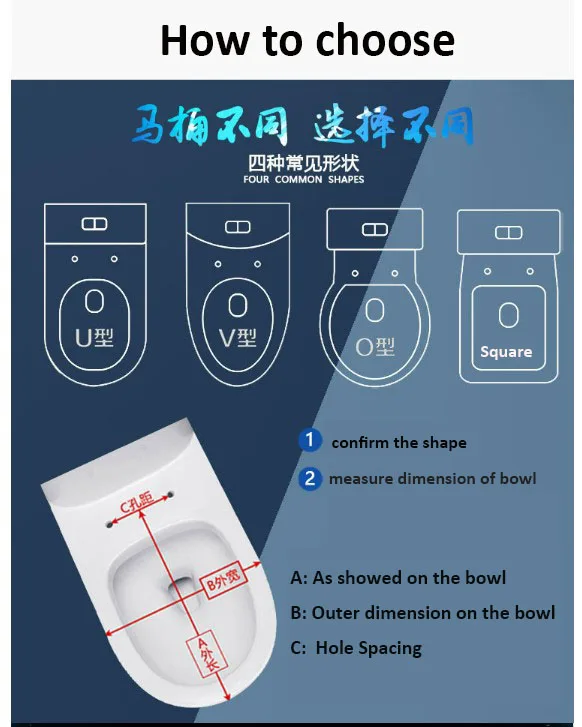 How to choose

马桶不同 选择不同

四种常见形状
FOUR COMMON SHAPES

U型

V型

O型

Square

1 confirm the shape

2 measure dimension of bowl

C孔距

B外宽

A外长

A: As showed on the bowl

B: Outer dimension on the bowl

C: Hole Spacing