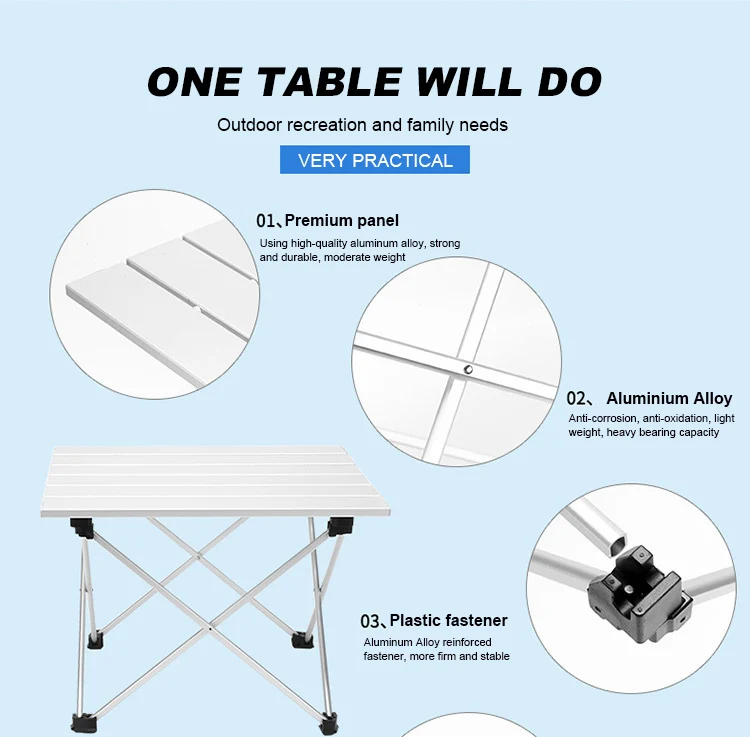 ONE TABLE WILL DO

Outdoor recreation and family needs

VERY PRACTICAL

01、Premium panel

Using high-quality aluminum alloy, strong and durable, moderate weight

02、 Aluminium Alloy

Anti-corrosion, anti-oxidation, light weight, heavy bearing capacity

03、Plastic fastener

Aluminum Alloy reinforced fastener, more firm and stable