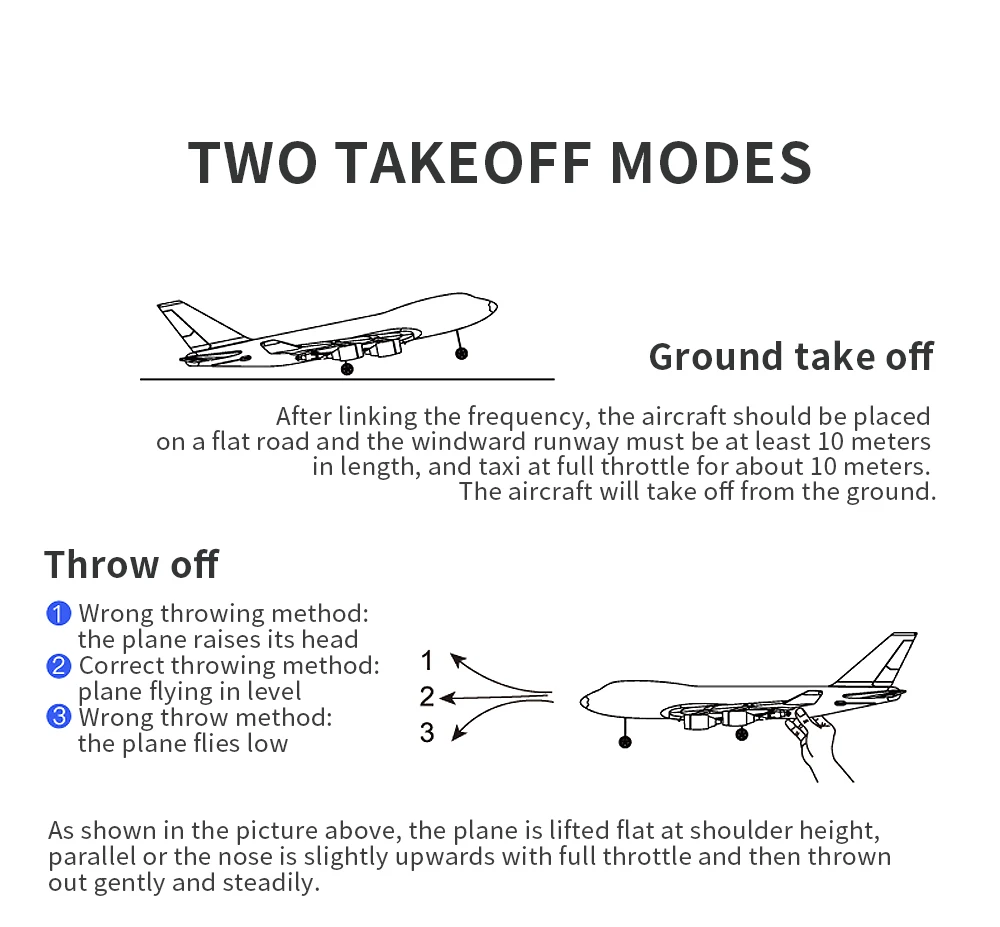 TWO TAKEOFF MODES

Ground take off

After linking the frequency, the aircraft should be placed on a flat road and the windward runway must be at least 10 meters in length, and taxi at full throttle for about 10 meters. The aircraft will take off from the ground.

Throw off

1 Wrong throwing method: the plane raises its head
2 Correct throwing method: plane flying in level
3 Wrong throw method: the plane flies low

1
2
3

As shown in the picture above, the plane is lifted flat at shoulder height, parallel or the nose is slightly upwards with full throttle and then thrown out gently and steadily.