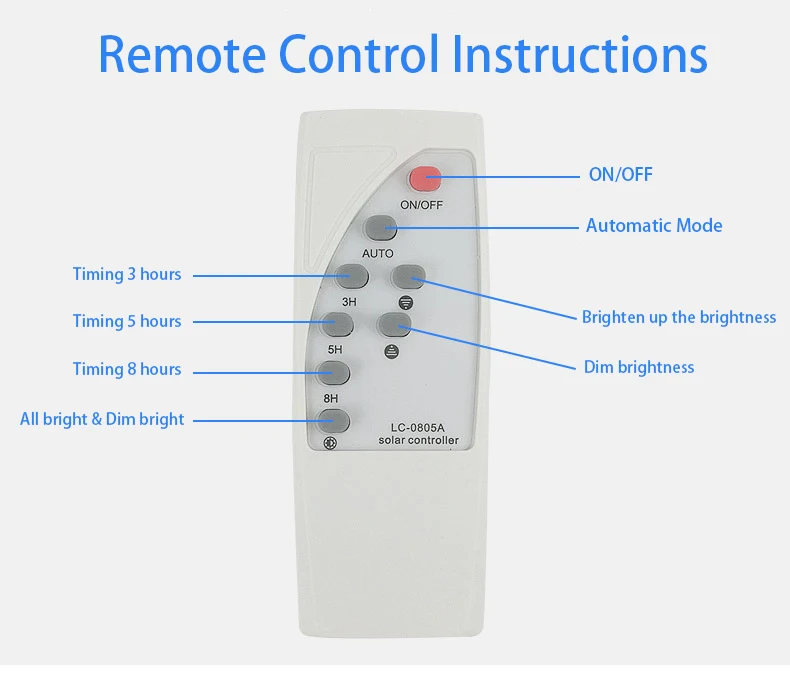 Remote Control Instructions

ON/OFF
ON/OFF
Automatic Mode
AUTO
Timing 3 hours
3H
Brighten up the brightness
Timing 5 hours
5H
Dim brightness
Timing 8 hours
8H
All bright & Dim bright
LC-0805A
solar controller