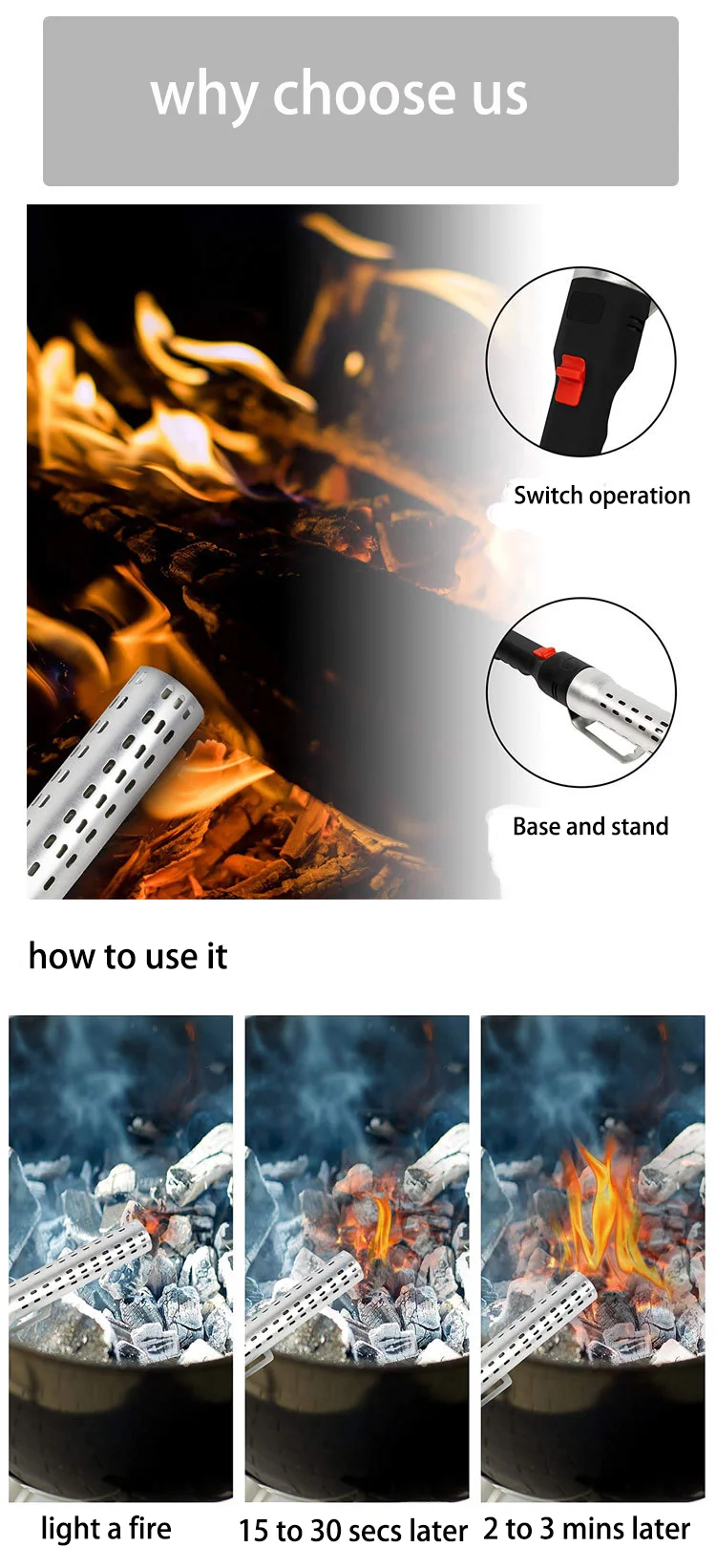 why choose us

Switch operation

Base and stand

how to use it

light a fire

15 to 30 secs later

2 to 3 mins later