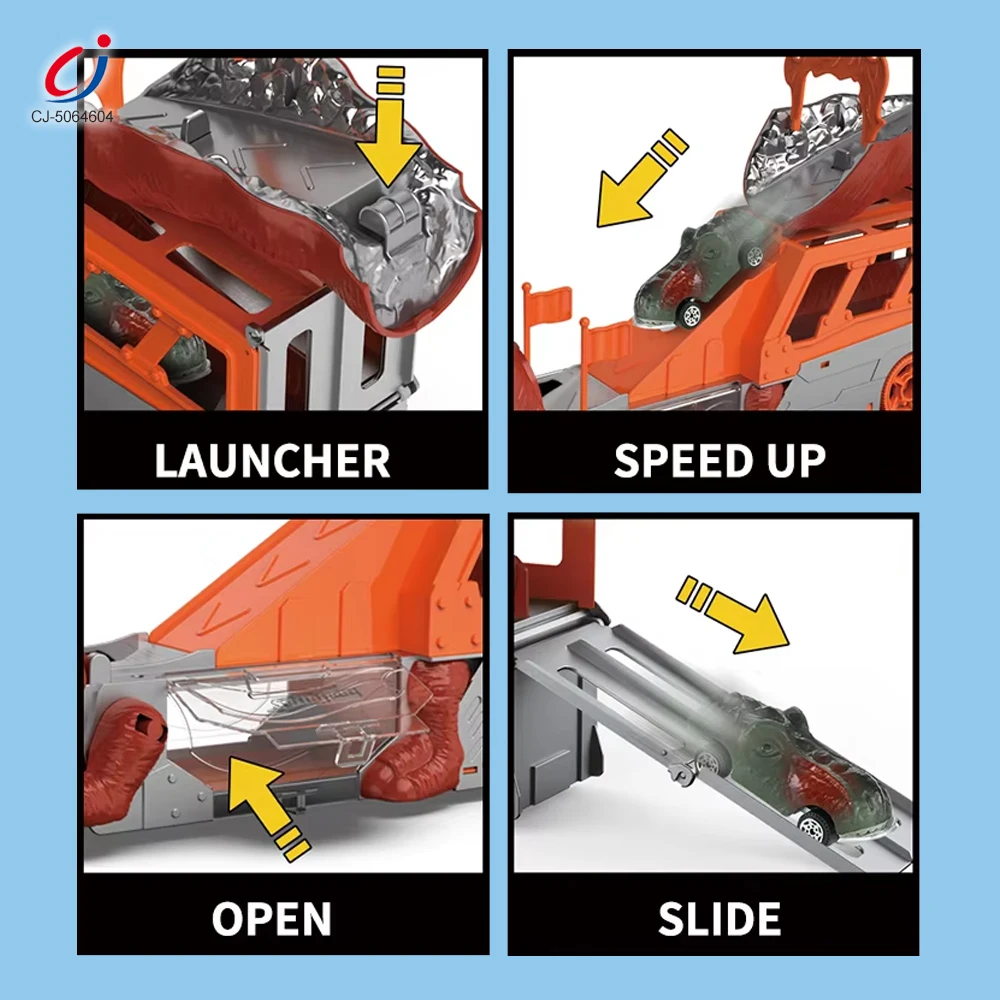 CJ-5064604

LAUNCHER

SPEED UP

OPEN

SLIDE