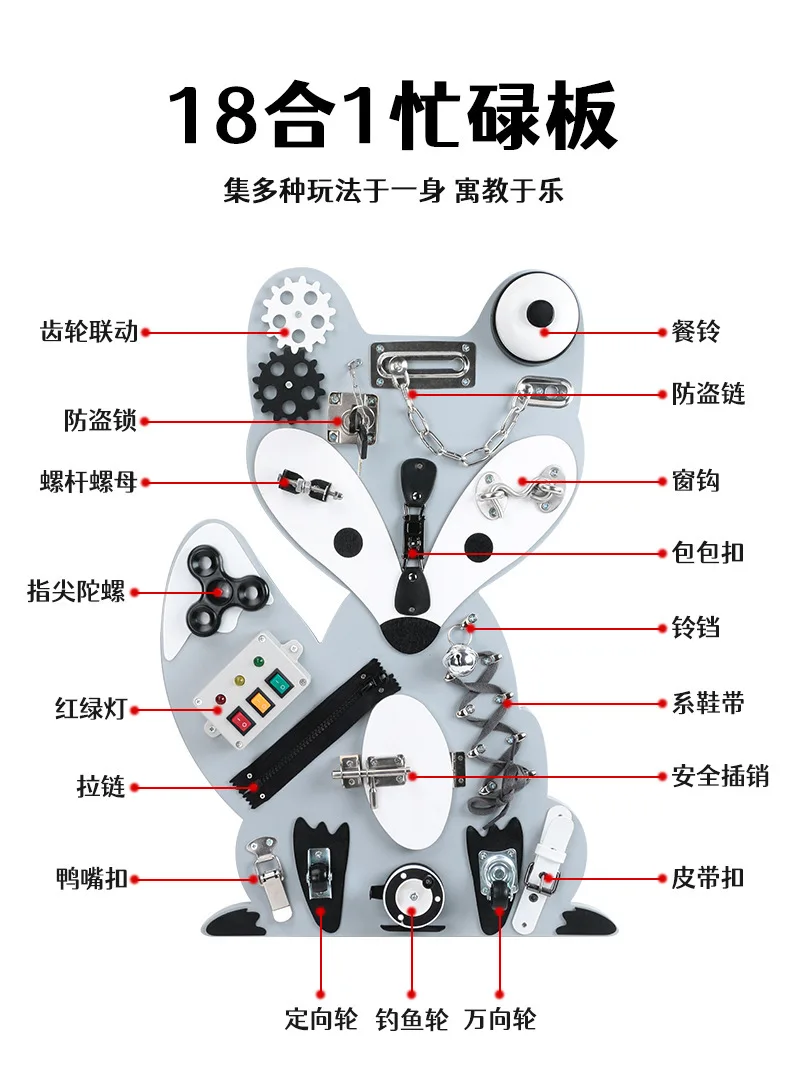 18合1忙碌板

集多种玩法于一身 寓教于乐

齿轮联动
防盗锁
螺杆螺母
指尖陀螺
红绿灯
拉链
鸭嘴扣

餐铃
防盗链
窗钩
包包扣
铃铛
系鞋带
安全插销
皮带扣

定向轮 钓鱼轮 万向轮