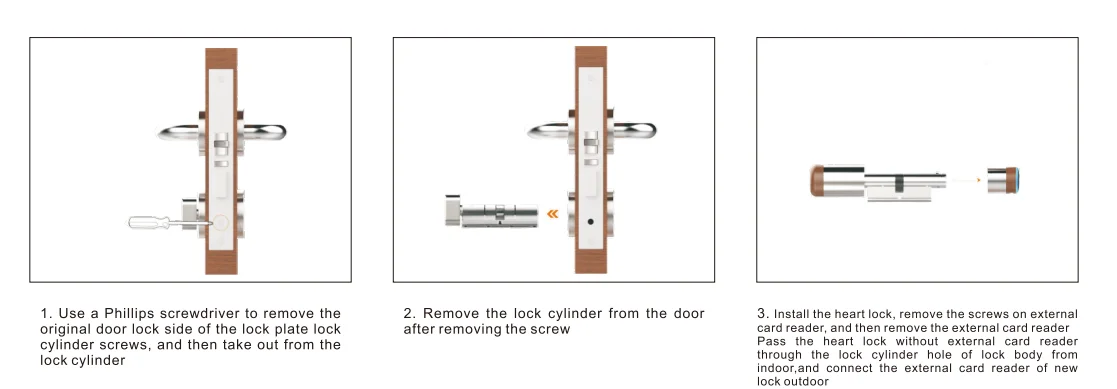 1. Use a Phillips screwdriver to remove the original door lock side of the lock plate lock cylinder screws, and then take out from the lock cylinder

2. Remove the lock cylinder from the door after removing the screw

3. Install the heart lock, remove the screws on external card reader, and then remove the external card reader
Pass the heart lock without external card reader through the lock cylinder hole of lock body from indoor,and connect the external card reader of new lock outdoor