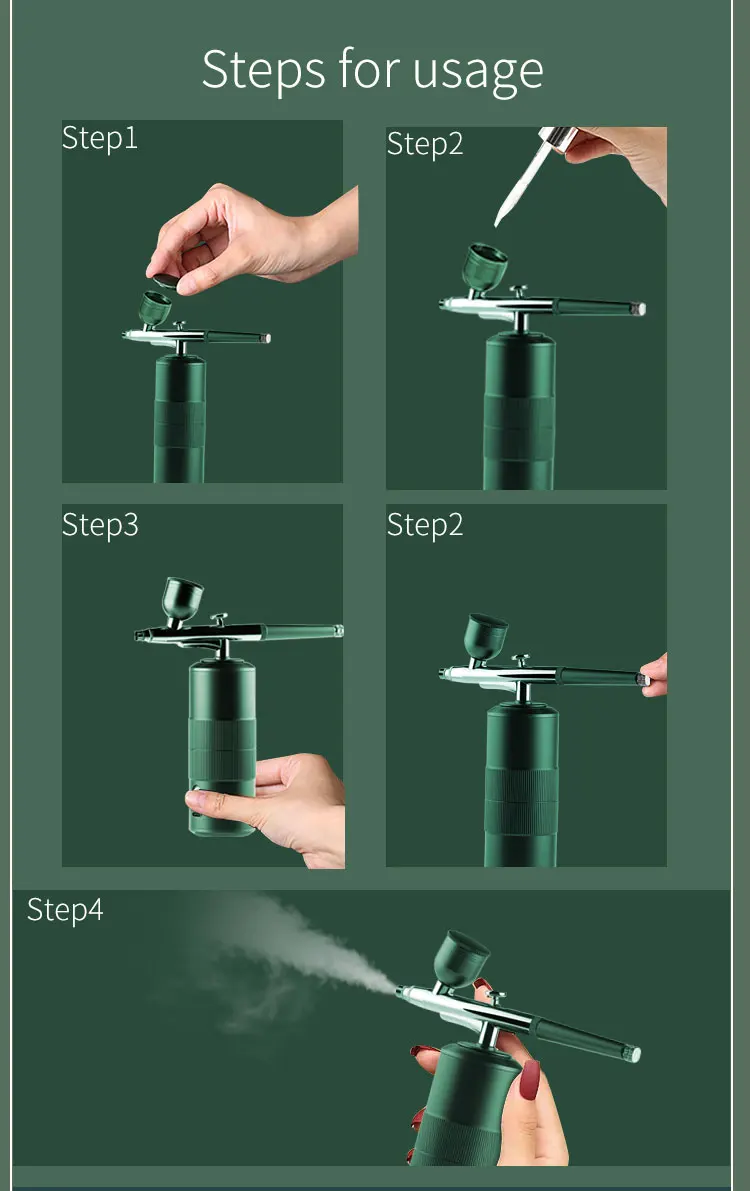 Steps for usage

Step1

Step2

Step3

Step2

Step4