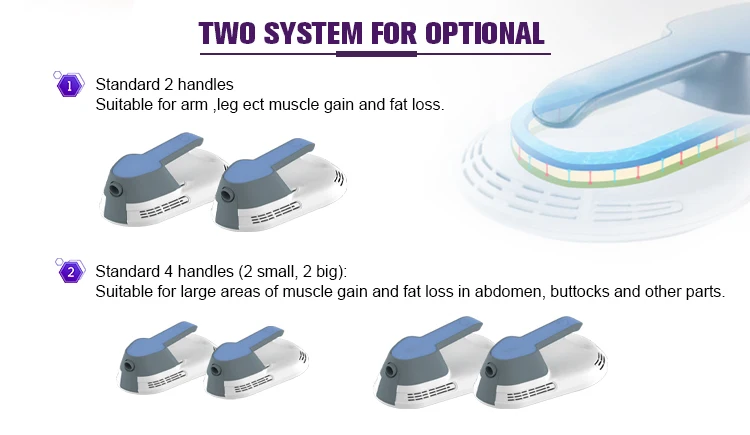 TWO SYSTEM FOR OPTIONAL

1 Standard 2 handles
Suitable for arm ,leg ect muscle gain and fat loss.

2 Standard 4 handles (2 small, 2 big):
Suitable for large areas of muscle gain and fat loss in abdomen, buttocks and other parts.