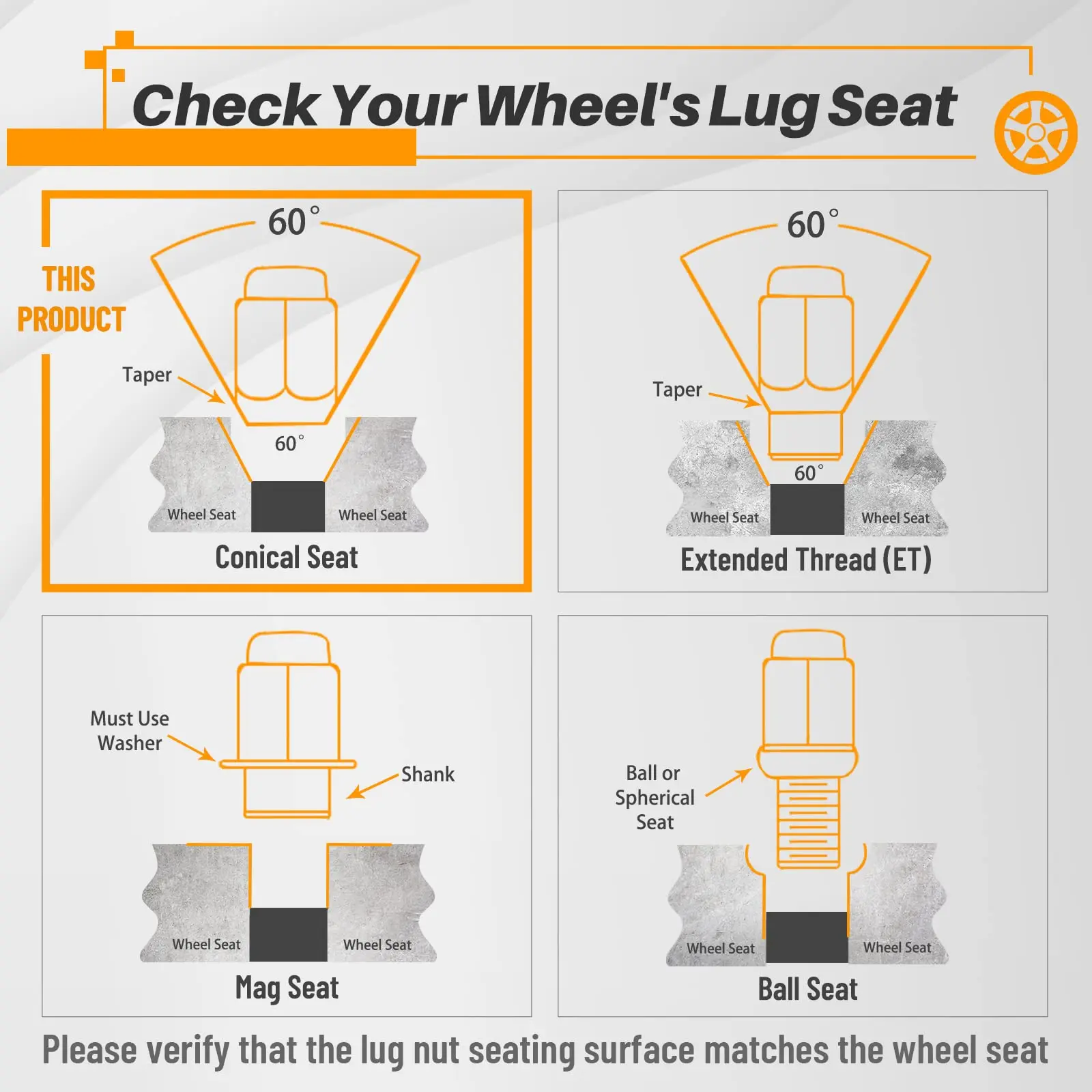 Check Your Wheel's Lug Seat

THIS PRODUCT

60°

Taper

60°

Wheel Seat

Wheel Seat

Conical Seat

60°

Taper

60°

Wheel Seat

Wheel Seat

Extended Thread (ET)

Must Use Washer

Shank

Wheel Seat

Wheel Seat

Mag Seat

Ball or Spherical Seat

Wheel Seat

Wheel Seat

Ball Seat

Please verify that the lug nut seating surface matches the wheel seat