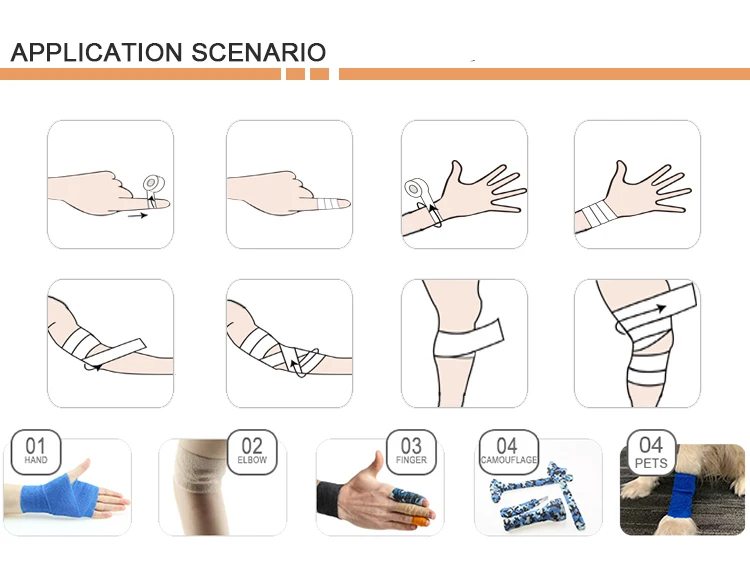 APPLICATION SCENARIO

01
HAND

02
ELBOW

03
FINGER

04
CAMOUFLAGE

04
PETS