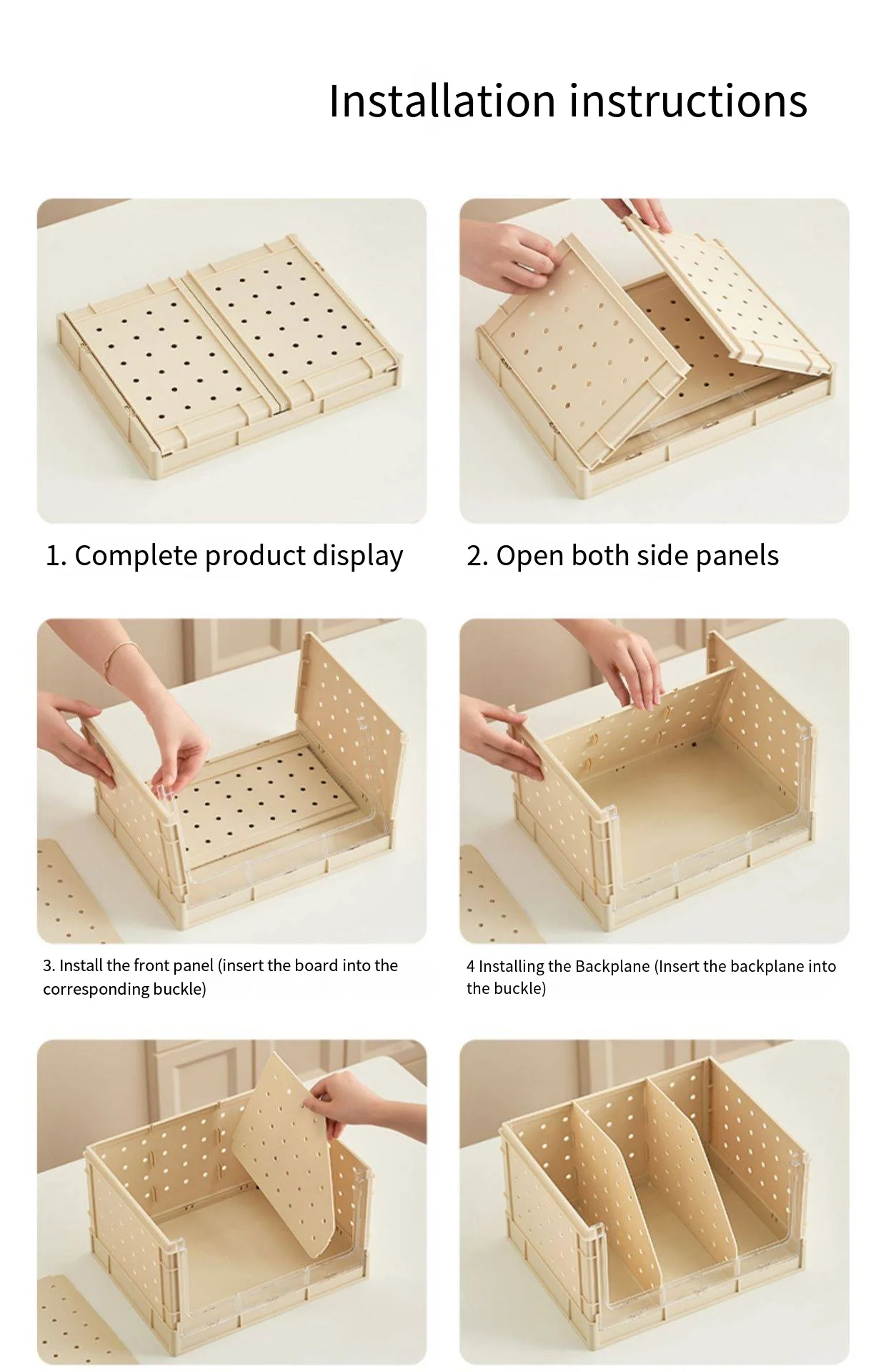 Installation instructions

1. Complete product display

2. Open both side panels

3. Install the front panel (insert the board into the corresponding buckle)

4 Installing the Backplane (Insert the backplane into the buckle)