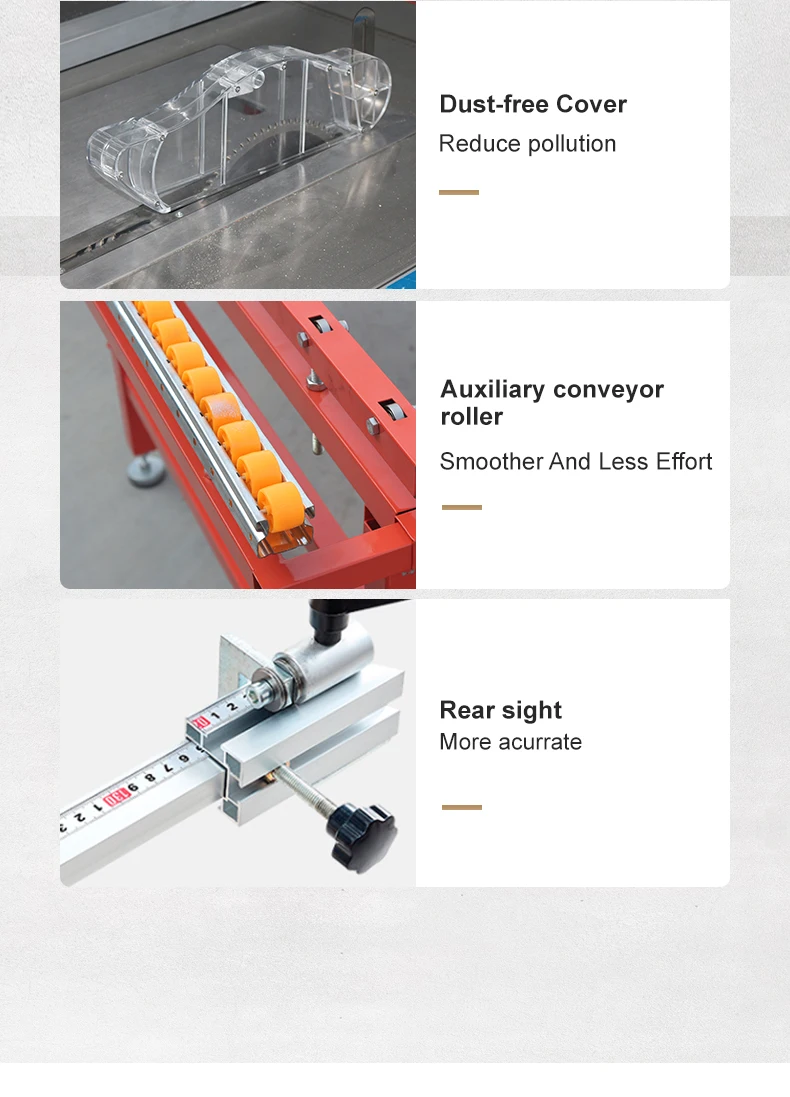 Dust-free Cover
Reduce pollution

Auxiliary conveyor roller
Smoother And Less Effort

Rear sight
More acurrate