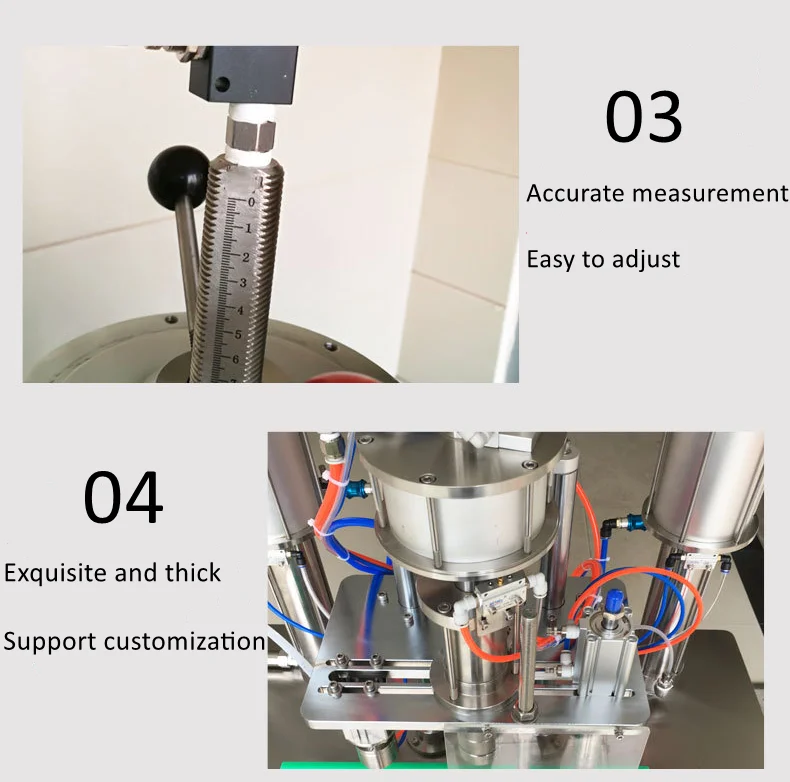 0
1
2
3
4
5
6

03

Accurate measurement

Easy to adjust

04

Exquisite and thick

Support customization