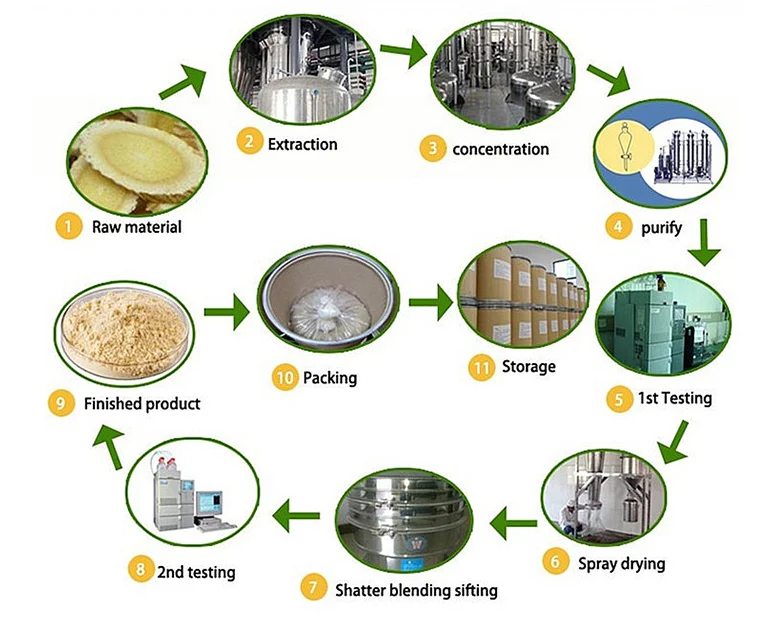 1 Raw material

2 Extraction

3 concentration

4 purify

5 1st Testing

6 Spray drying

7 Shatter blending sifting

8 2nd testing

9 Finished product

10 Packing

11 Storage