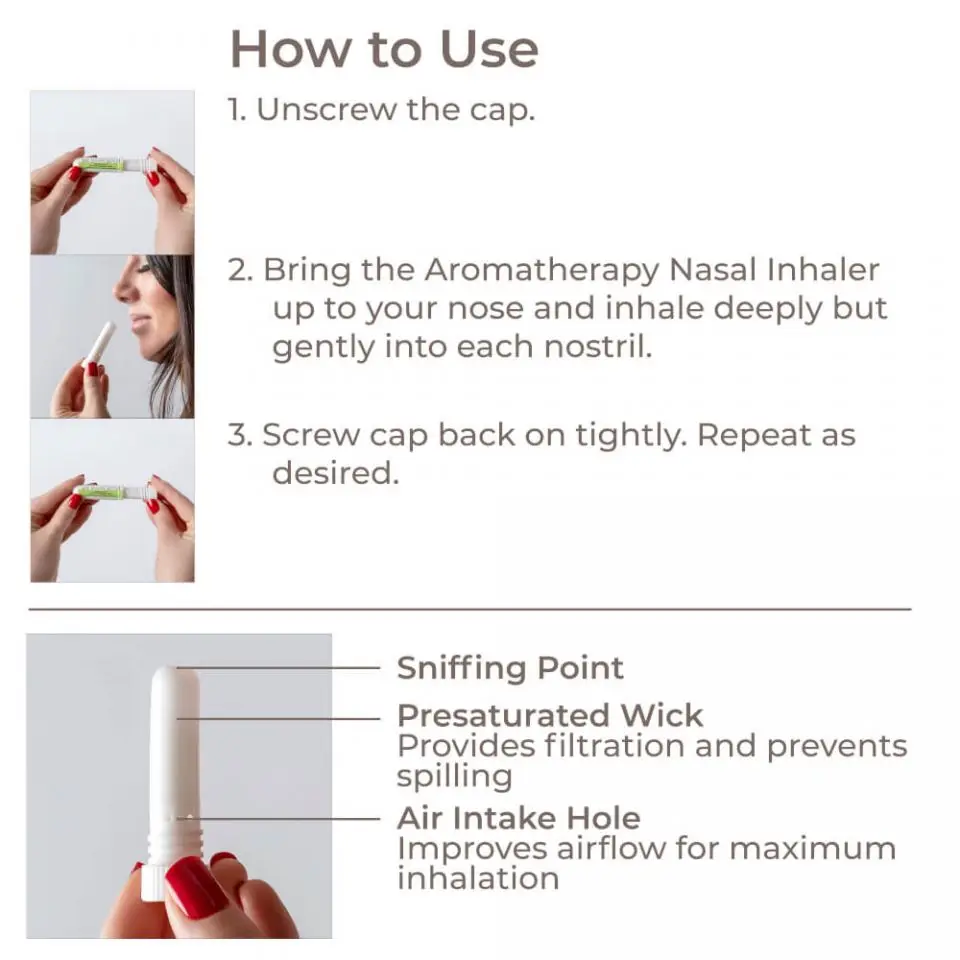 How to Use

1. Unscrew the cap.

2. Bring the Aromatherapy Nasal Inhaler up to your nose and inhale deeply but gently into each nostril.

3. Screw cap back on tightly. Repeat as desired.

Sniffing Point

Presaturated Wick
Provides filtration and prevents spilling

Air Intake Hole
Improves airflow for maximum inhalation